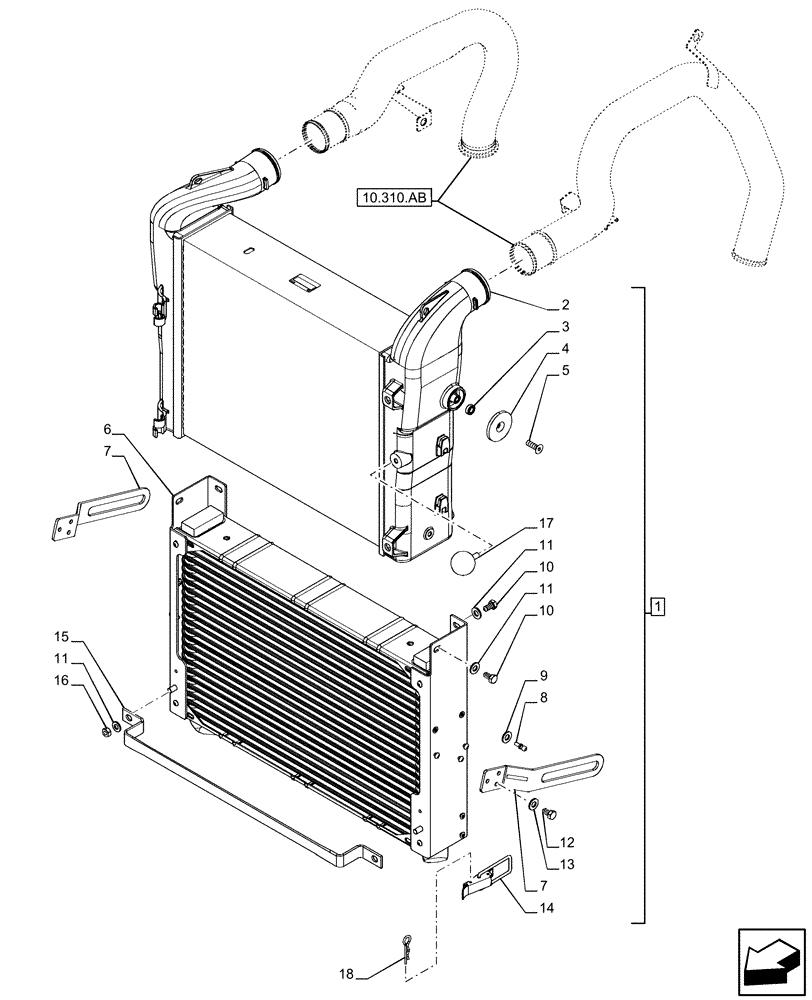 10.310.AB
2
3
4
5
6
7
17
11
10
11
10
1
15
11
16
9
8
12
13
7
14
18