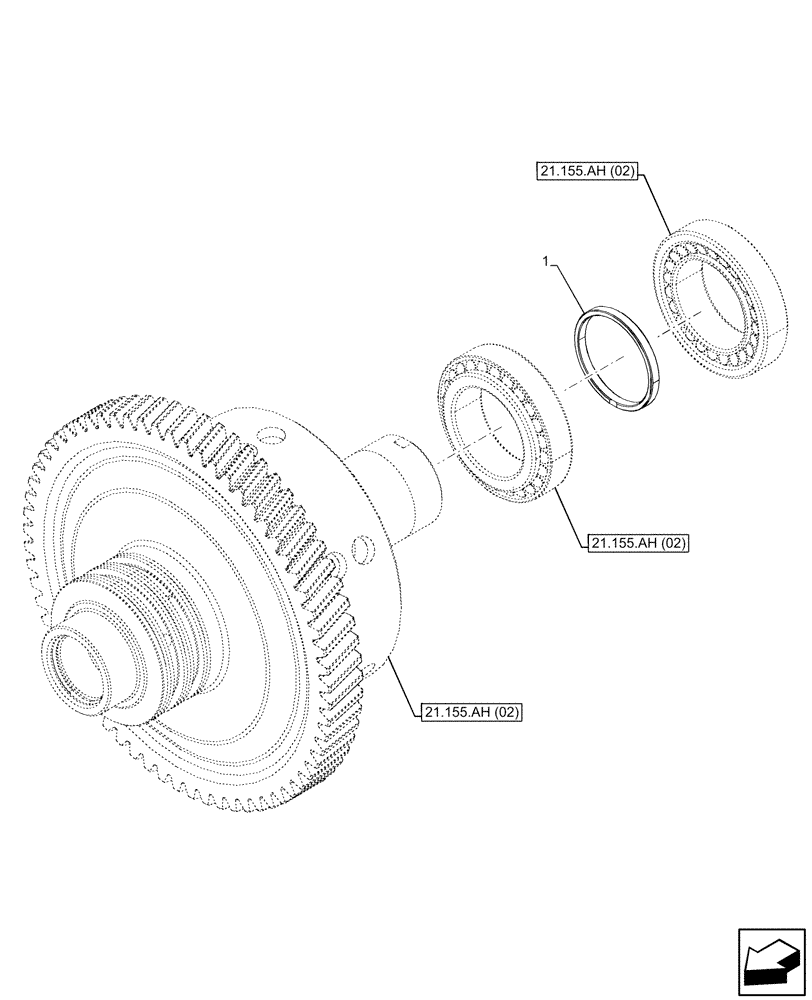 21.155.AH (02)

1

21.155.AH (02)

21.155.AH (02)