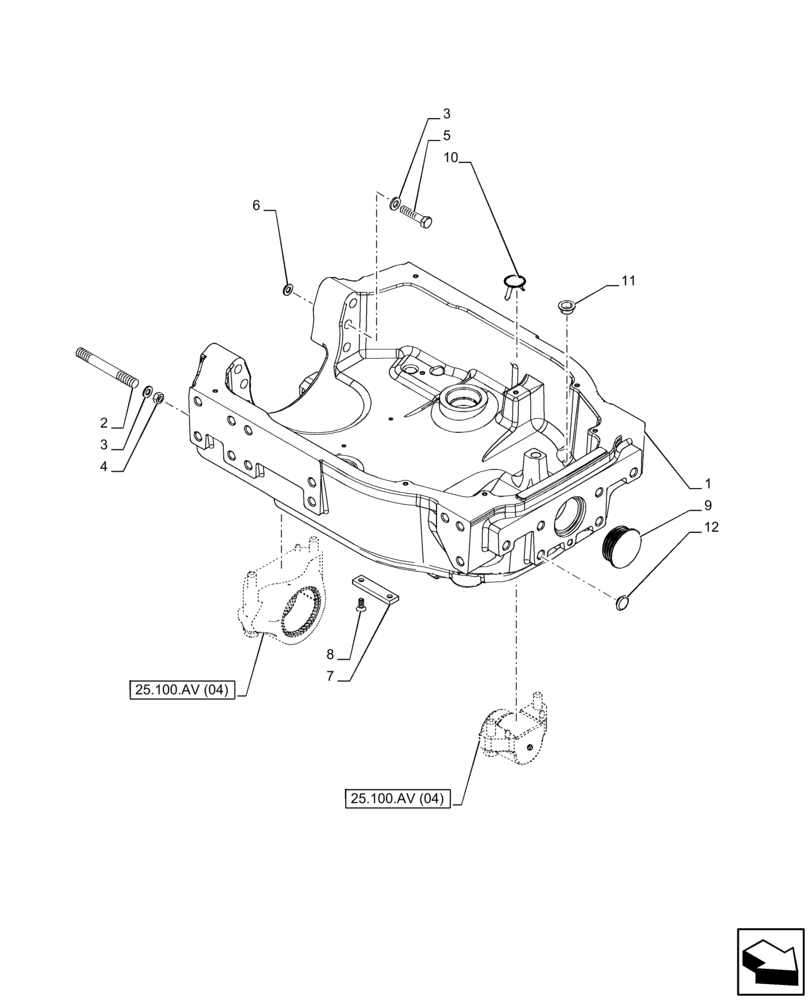 3
5
10
6
11
2
3
4
1
9
12
8
7
25.100.AV (04)
25.100.AV (04)