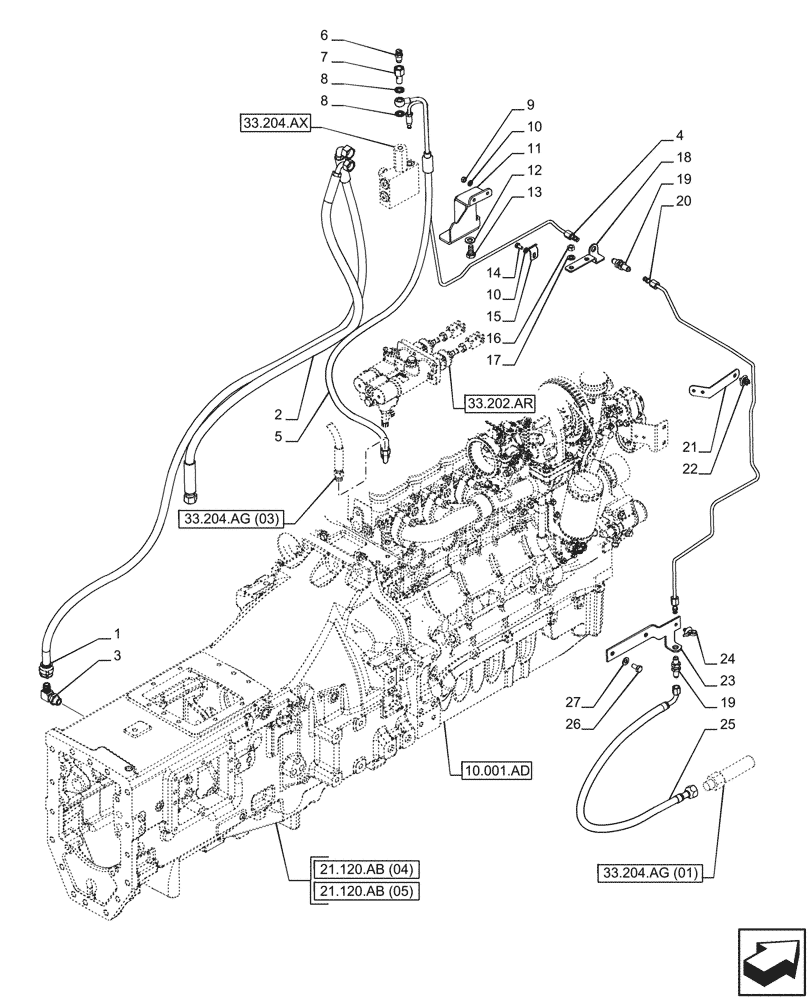 6
7
8
8
33.204.AX
9
10
11
12
13
4
18
19
20
14
10
15
16
17
33.202.AR
2
5
21
22
33.204.AG (03)
1
3
24
23
19
27
26
25
10.001.AD
21.120.AB (04)
21.120.AB (05)
33.204.AG (01)