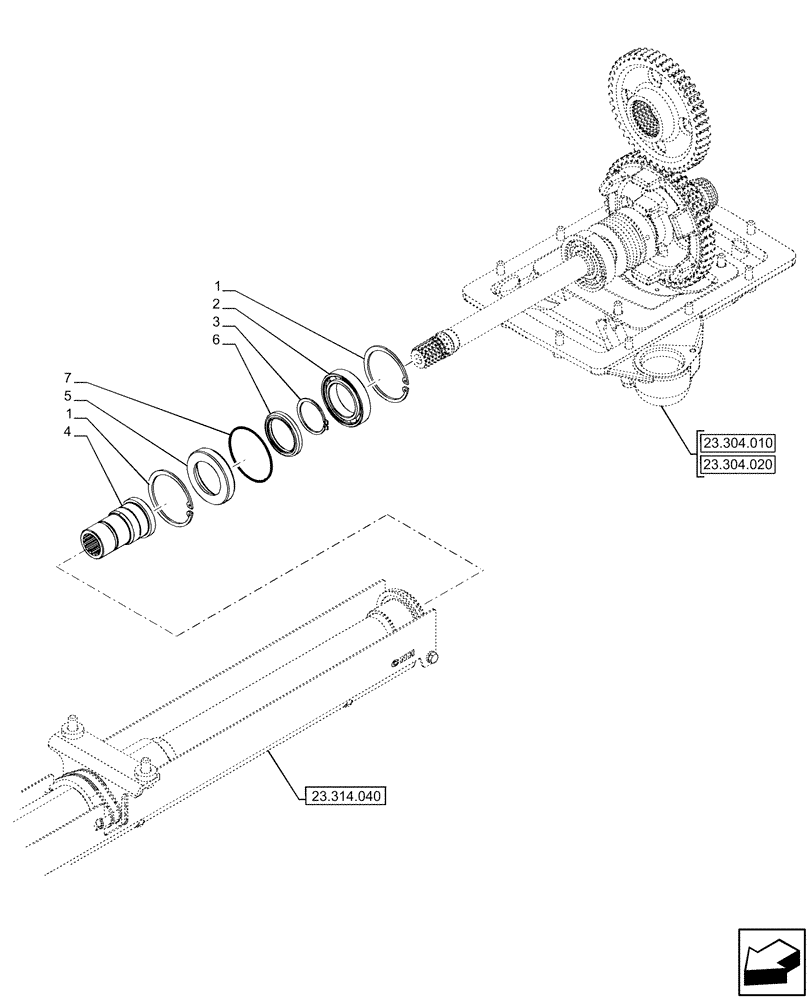 1
2
3
6
7
5
1
4
23.304.010
23.304.020
23.314.040