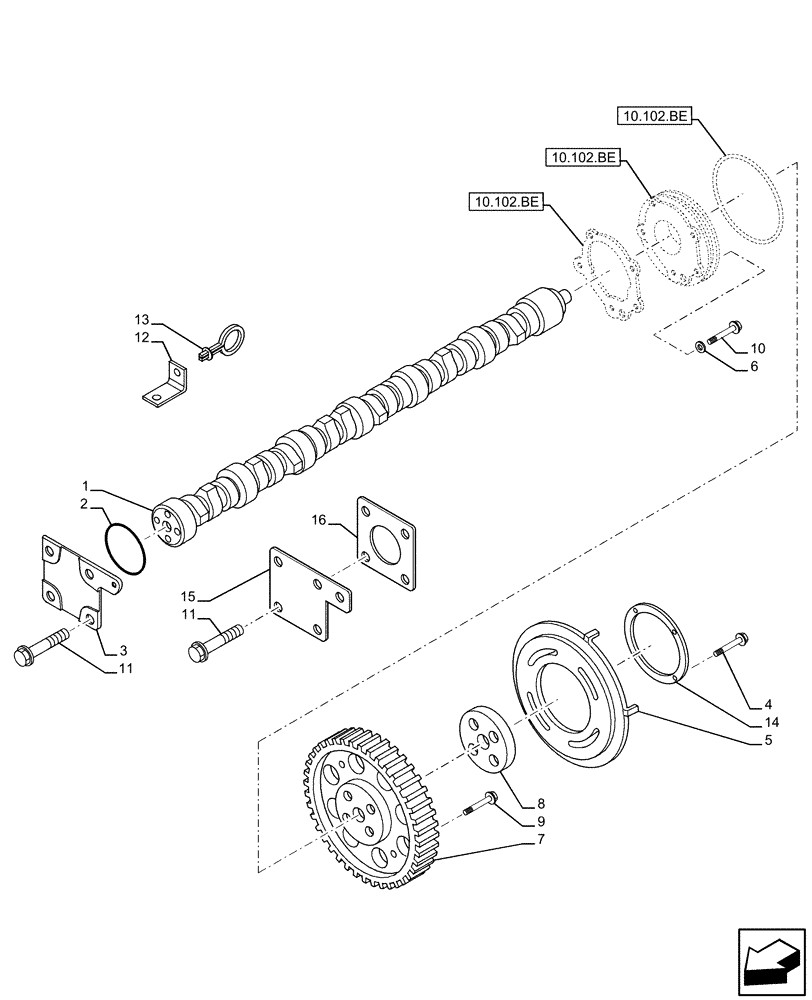 10.102.BE
10.102.BE
10.102.BE
13
12
10
6
1
2
16
15
11
3
11
4
14
5
8
9
7