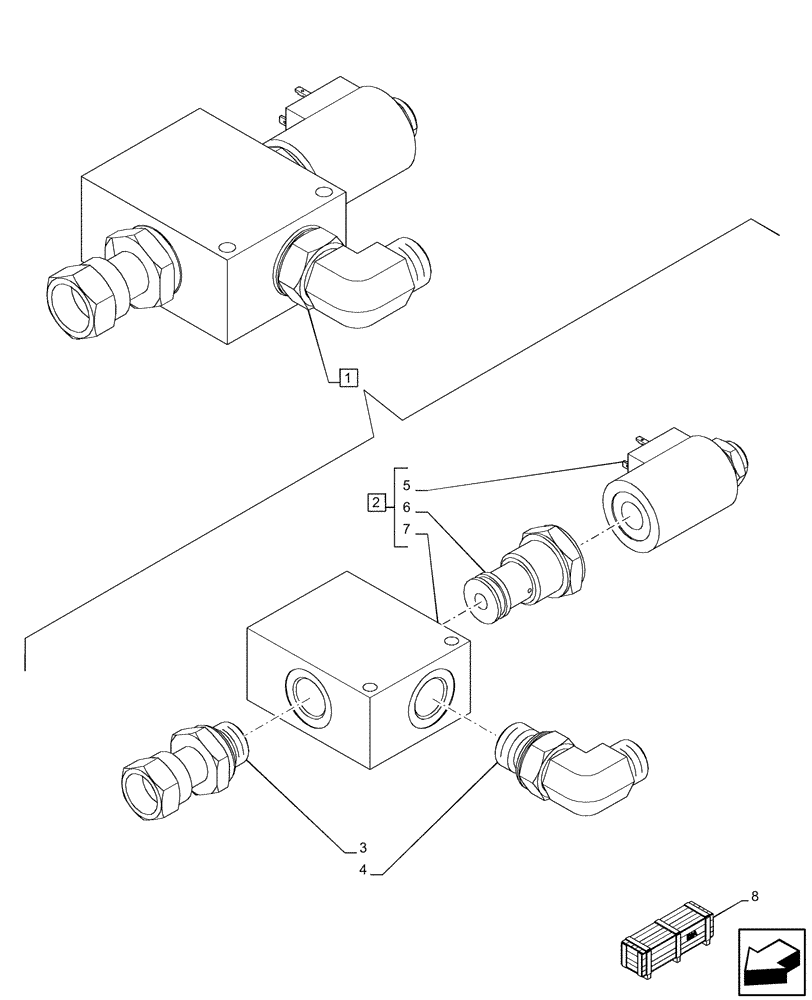 1
2
5
6
7
3
4
8