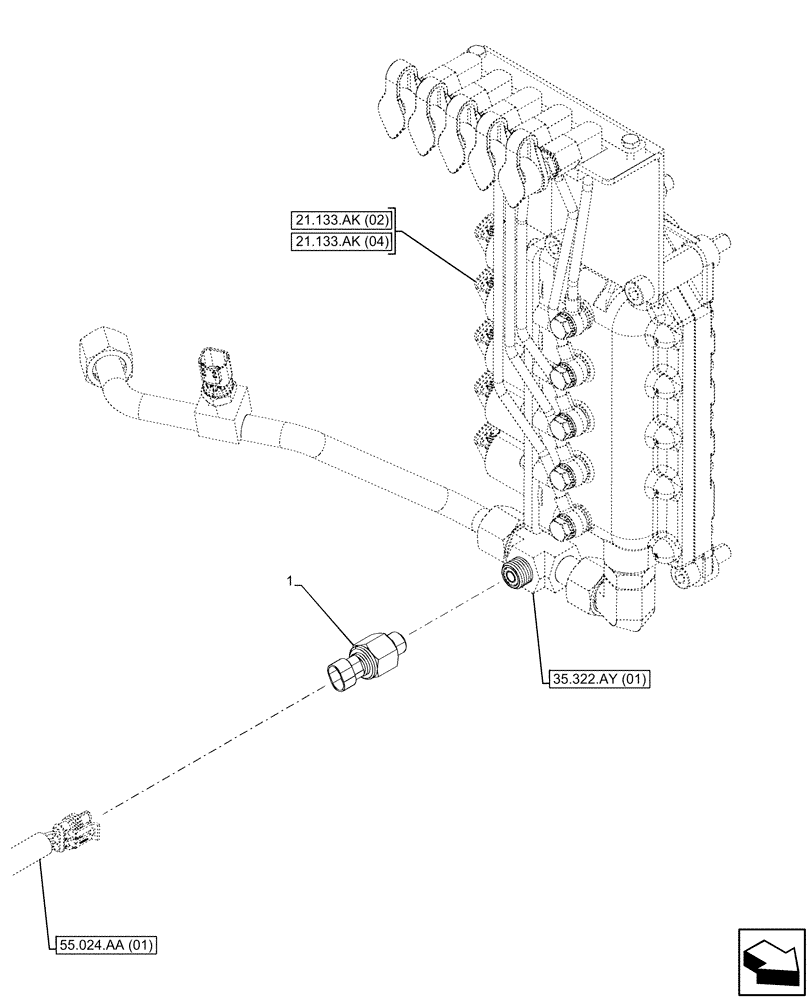 21.133.AK (02)
21.133.AK (04)

1

35.322.AY (01)

55.024.AA (01)