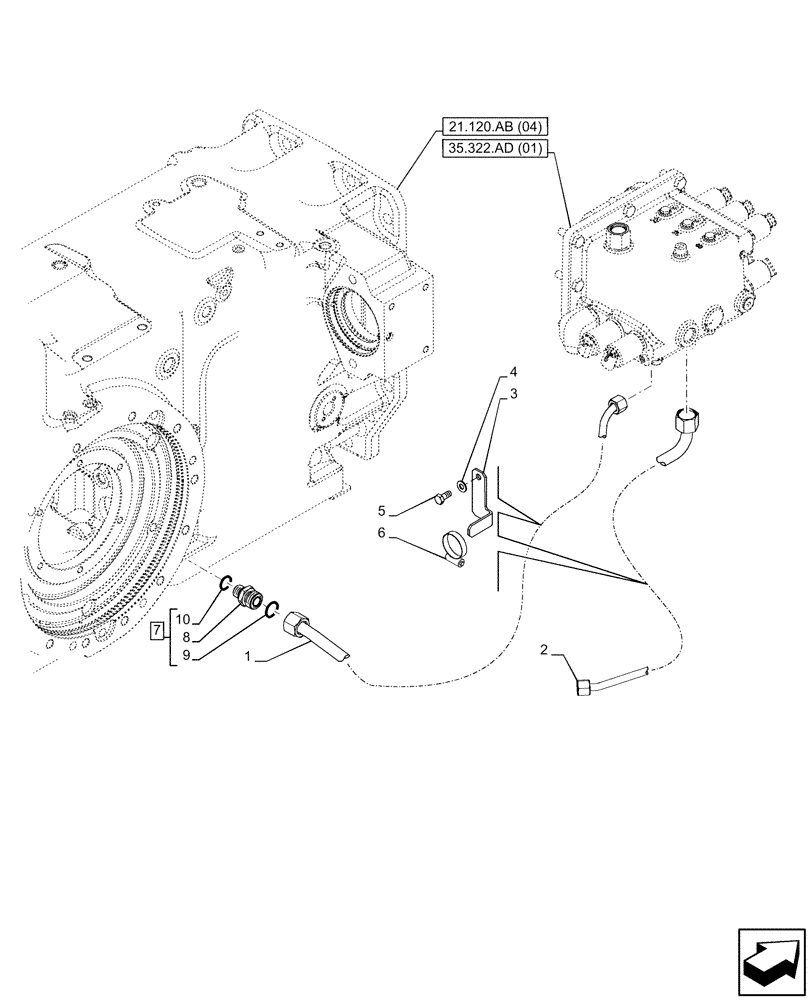 21.120.AB (04)
35.322.AD (01)
4
3
5
6
7
10
8
9
1
2