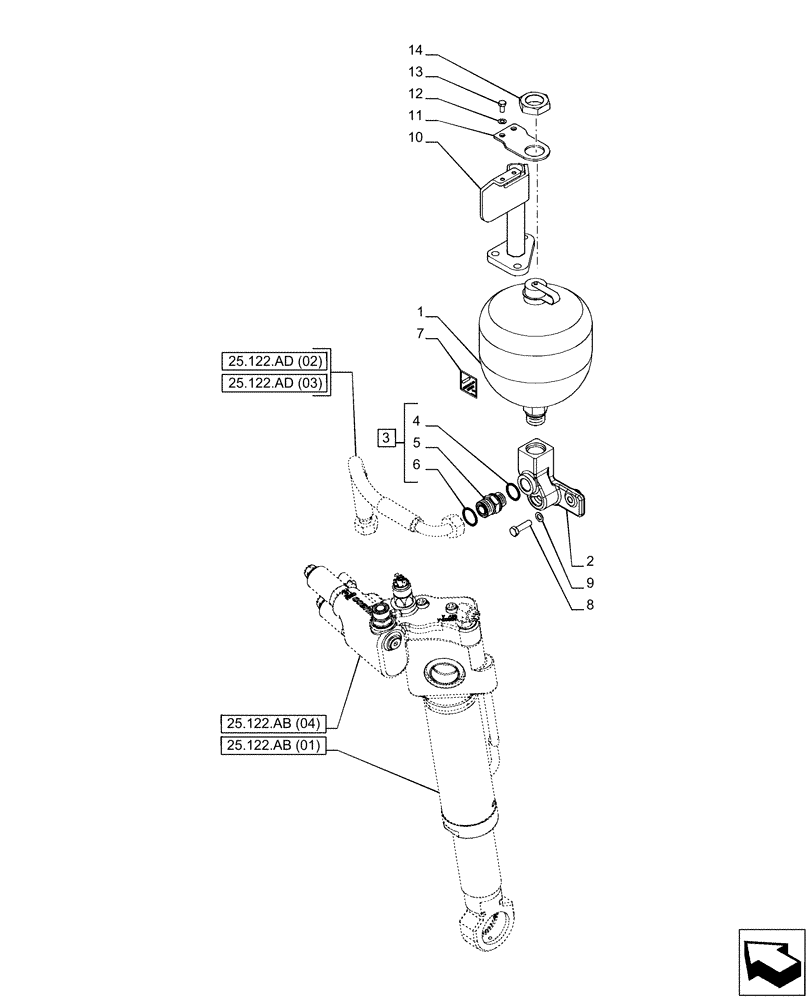 14
13
12
11
10
1
7
25.122.AD (02)
25.122.AD (03)
3
4
5
6
2
9
8
25.122.AB (04)
25.122.AB (01)