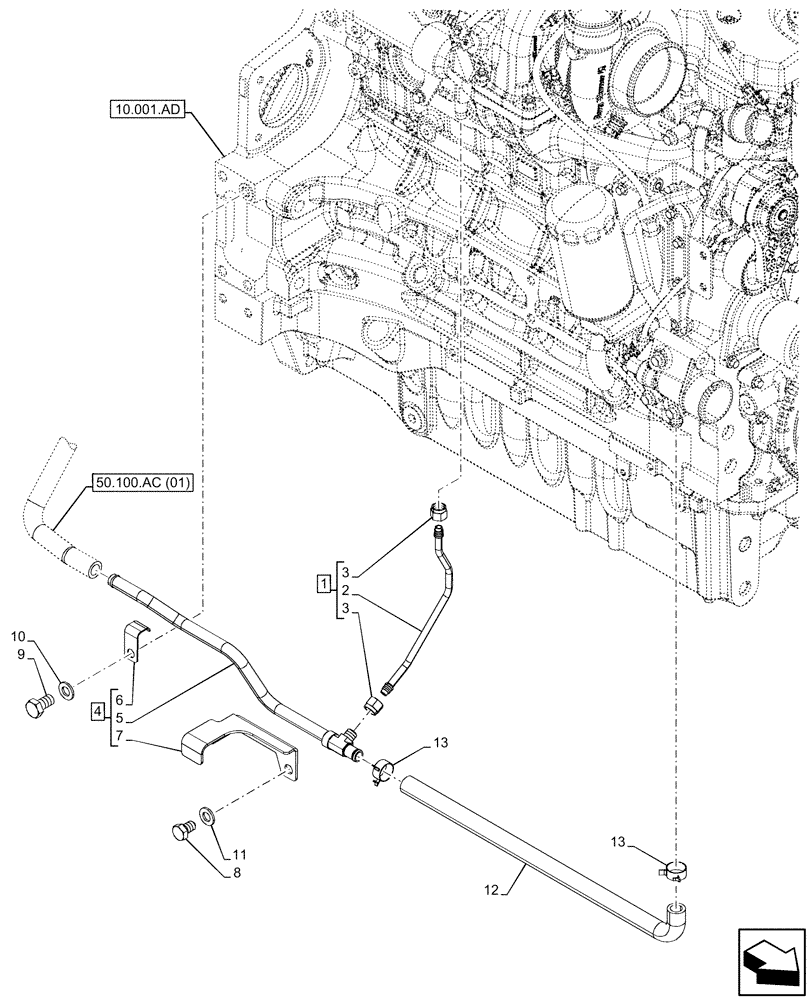 10.001.AD

50.100.AC (01)

1
3
2
3

10
9

4
6
5
7

13

11
8

13

12