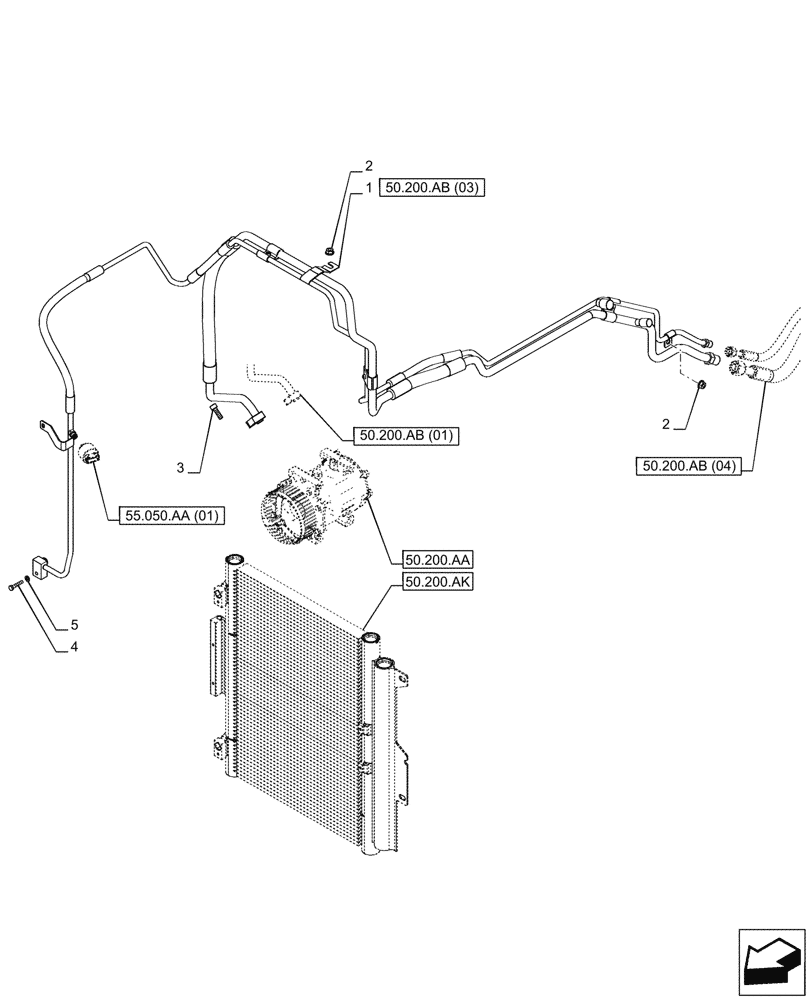 2
1 50.200.AB (03)
50.200.AB (01)
3
2
50.200.AB (04)
55.050.AA (01)
50.200.AA
50.200.AK
5
4