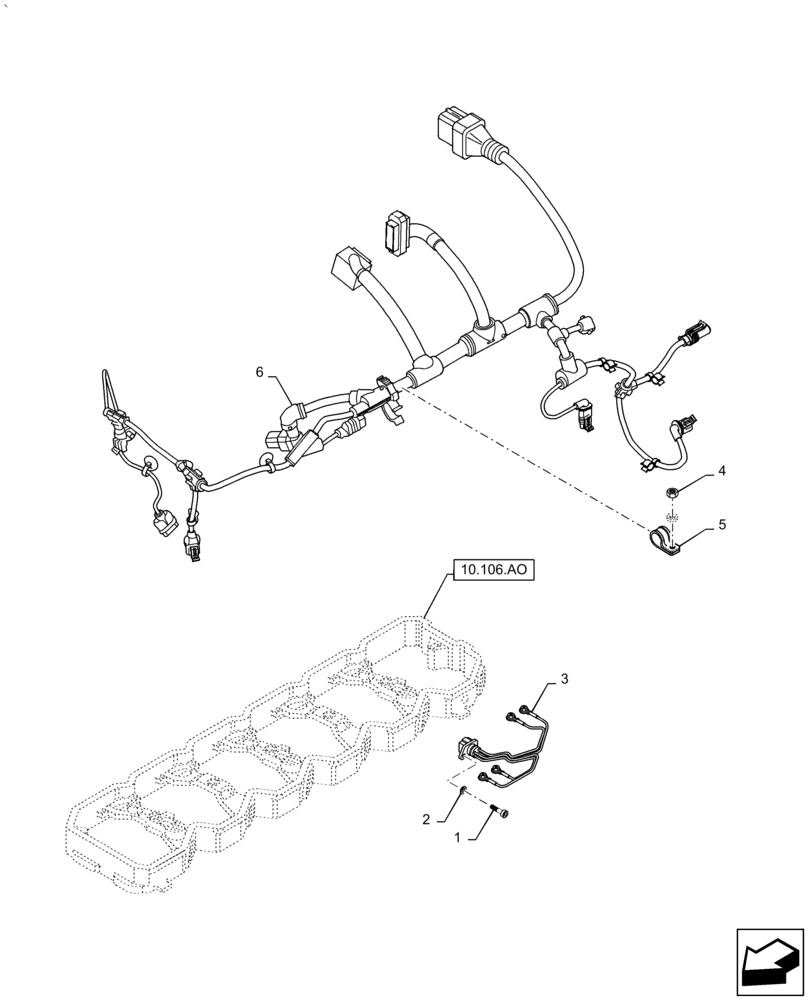 6

4

5

10.106.AO

3

2

1