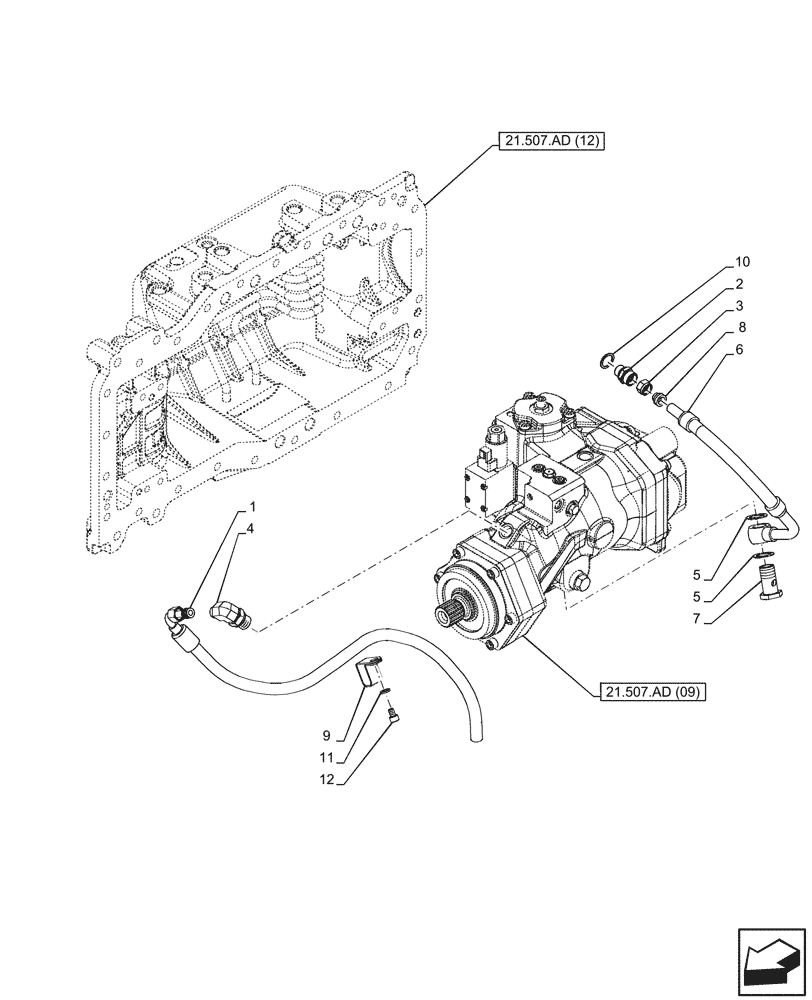 21.507.AD (12)

10
2
3
8
6

1
4

5
5
7

21.507.AD (09)

9
11
12