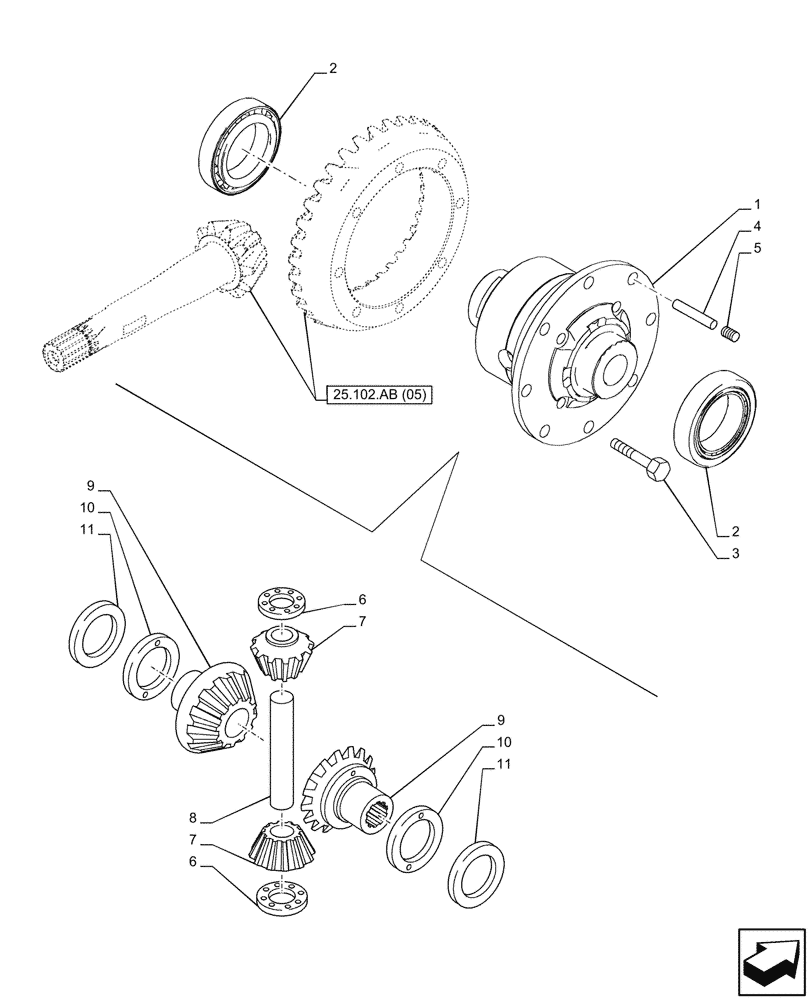 2
1
4
5
25.102.AB (05)
2
3
9
10
11
6
7
9
10
11
8
7
6