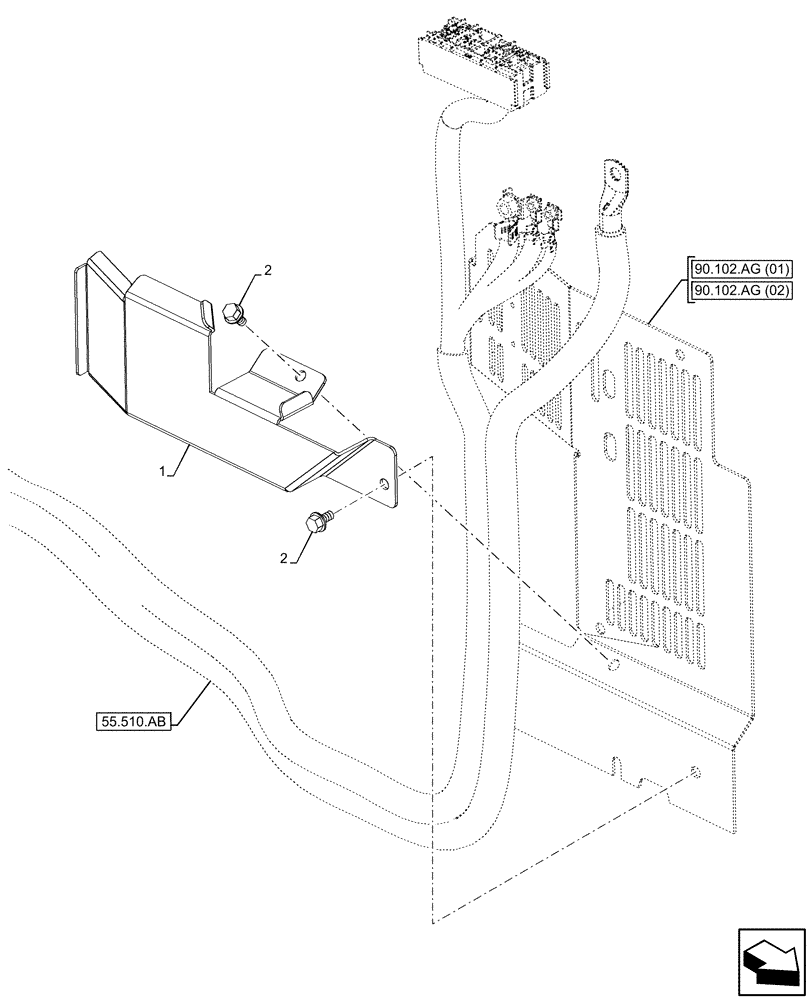 2

90.102.AG (01)
90.102.AG (02)

1

2

55.510.AB