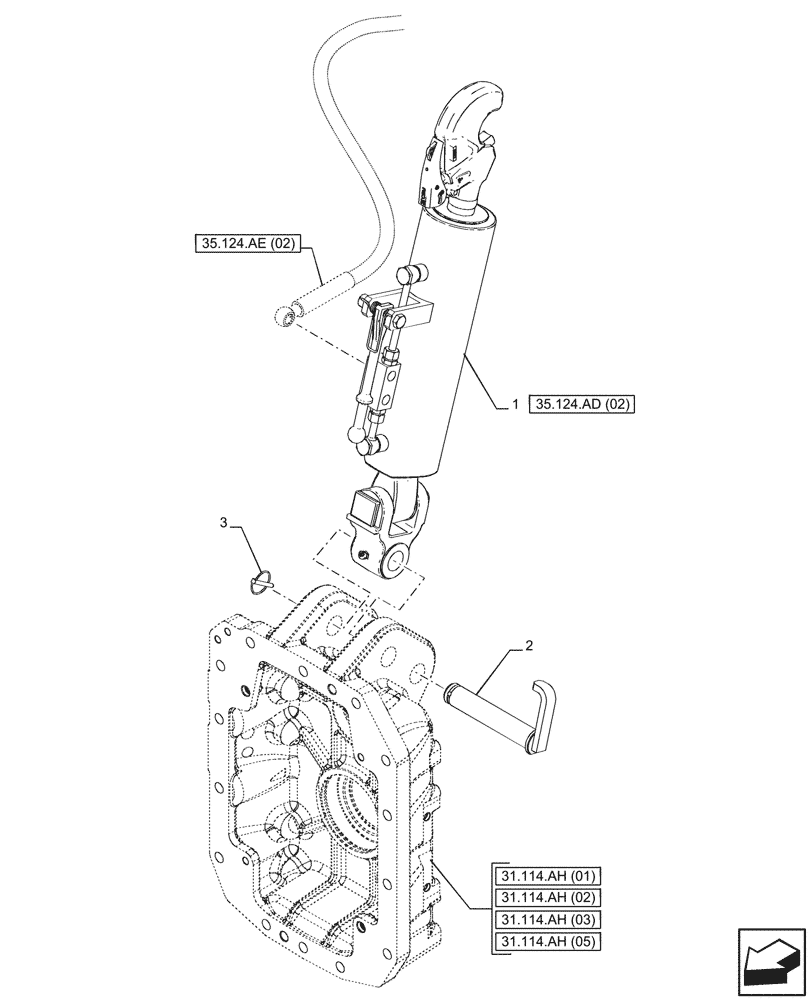 35.124.AE (02)

1 35.124.AD (02)

3

2

31.114.AH (01)
31.114.AH (02)
31.114.AH (03)
31.114.AH (05)