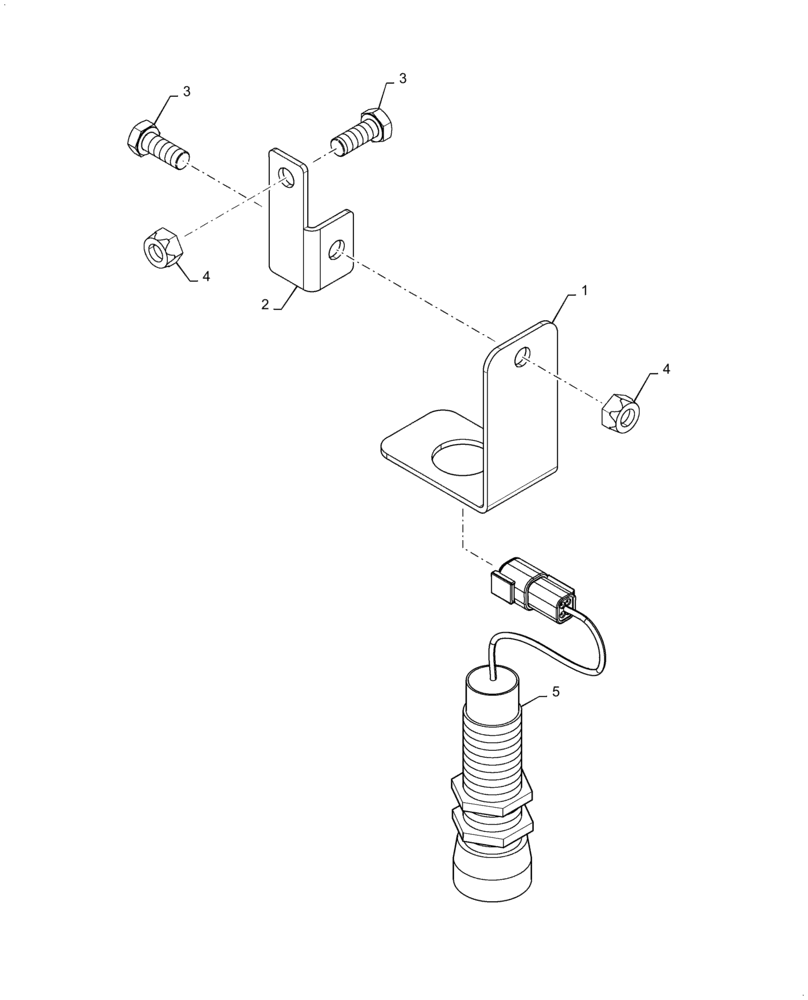 3
3
4
2
1
4
5