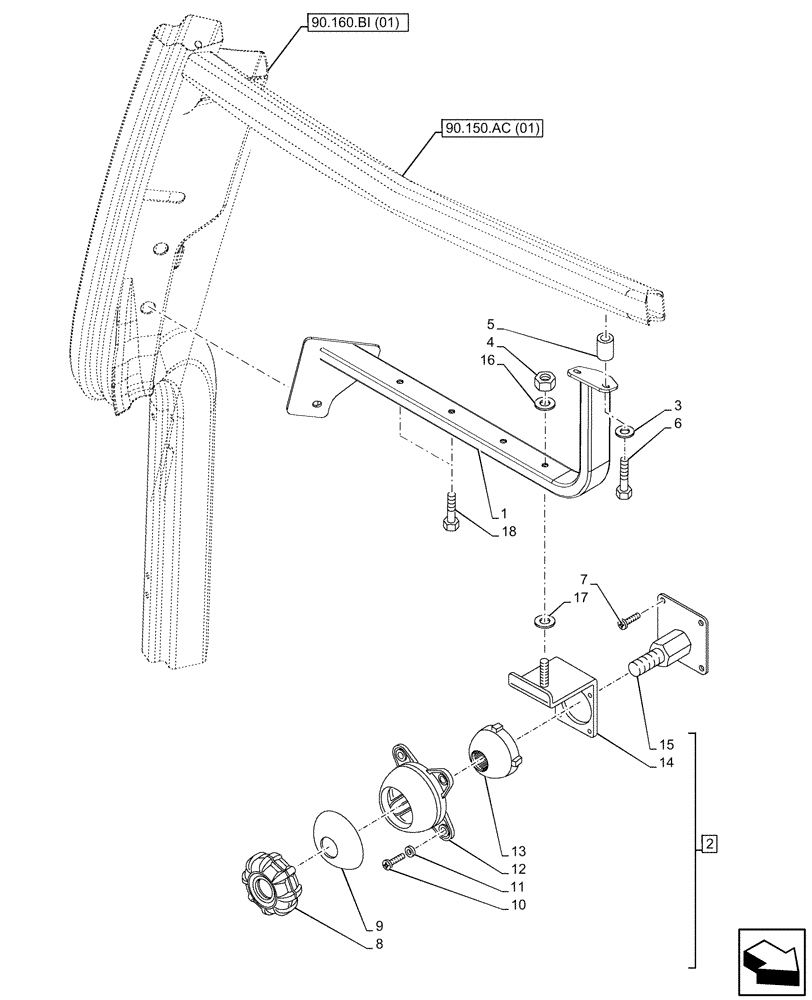 90.160.BI (01)
90.150.AC (01)
5
4
16
3
6
1
18
7
17
15
14
13
12
11
10
9
8
2