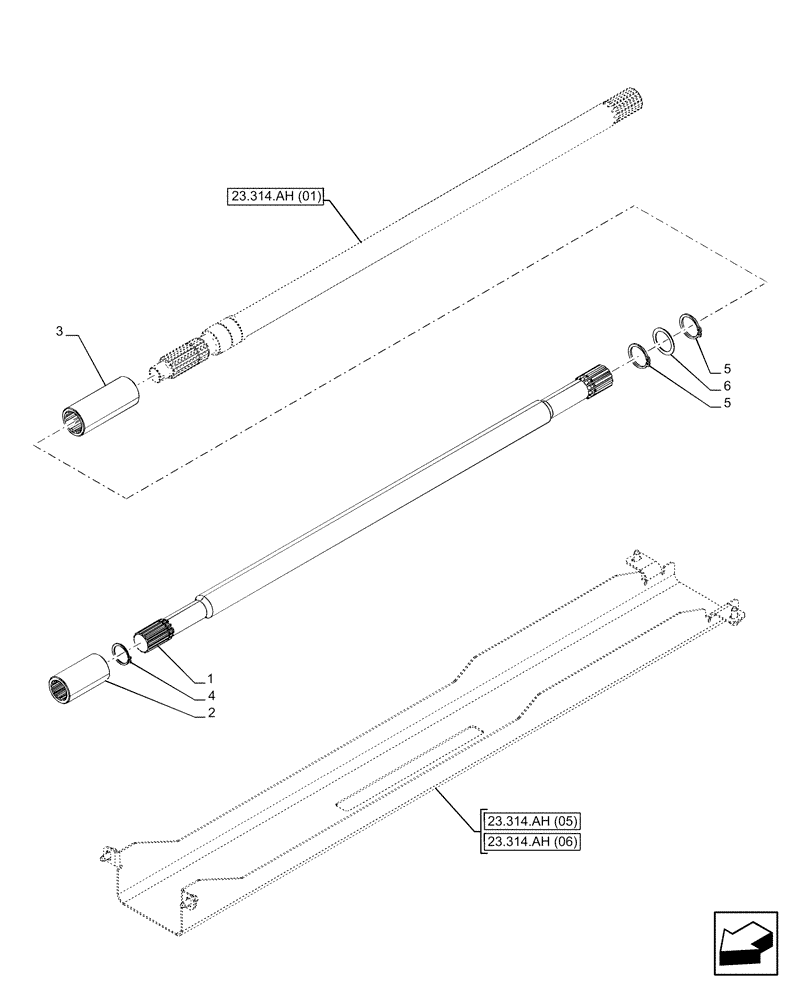 23.314.AH (01)

3

5

6

5

1

4

2

23.314.AH (05)

23.314.AH (06)