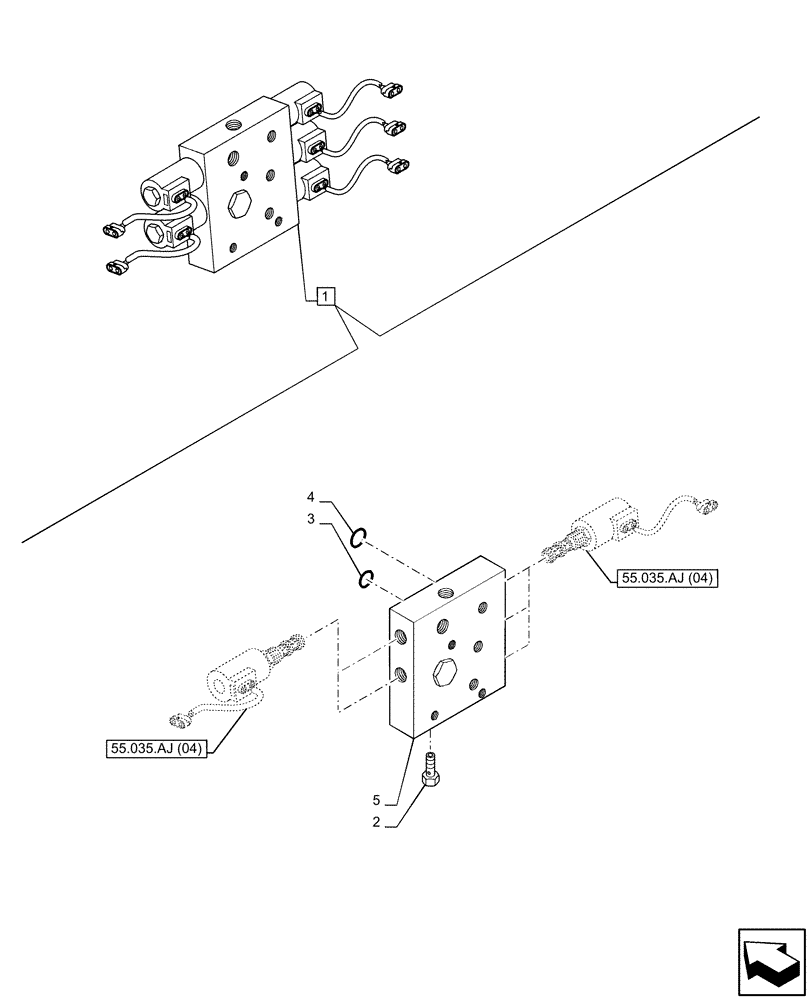 1

4

3

55.035.AJ (04)

55.035.AJ (04)

5

2