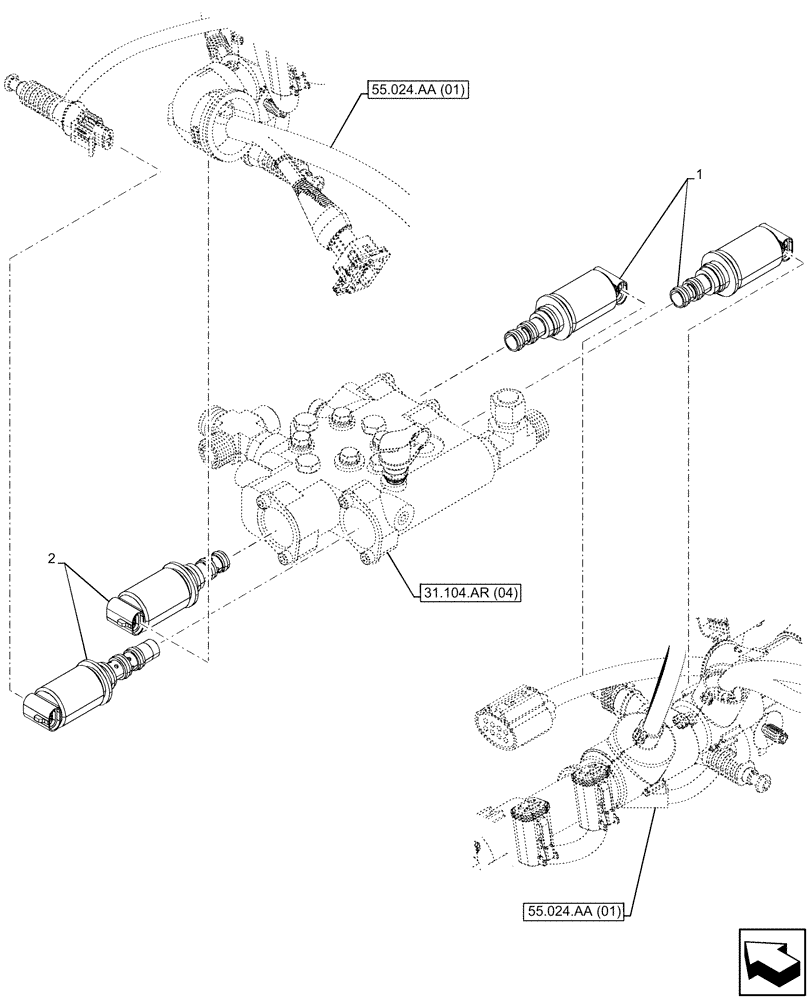 55.024.AA (01)

1

2

31.104.AR (04)

55.024.AA (01)