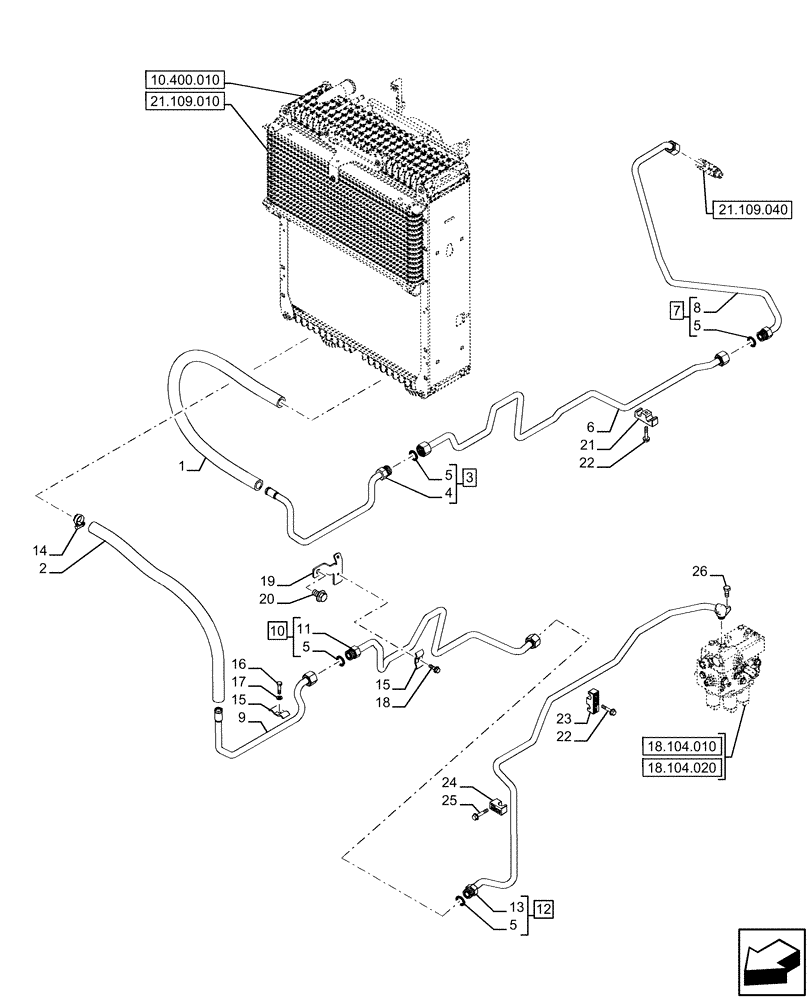 10.400.010
21.109.010
21.109.040
7
8
5
6
21
22
1
5
3
4
14
2
19
20
10
11
5
16
17
15
9
15
18
26
23
22
18.104.010
18.104.020
24
25
13
12
5