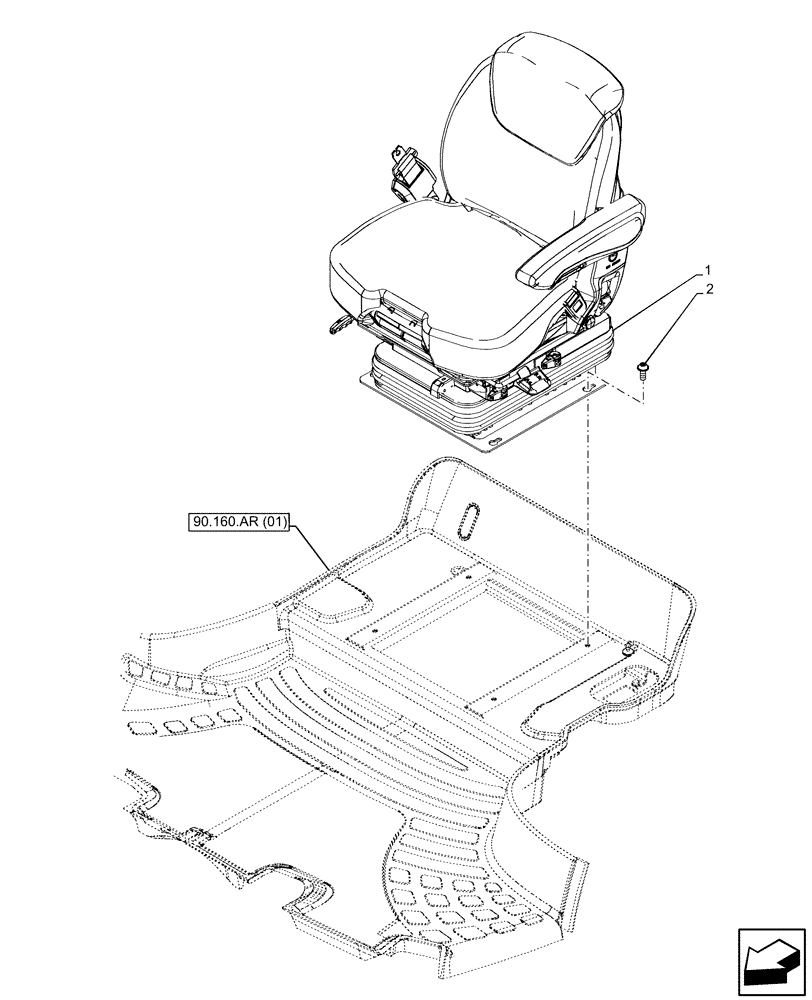 1
2
90.160.AR (01)