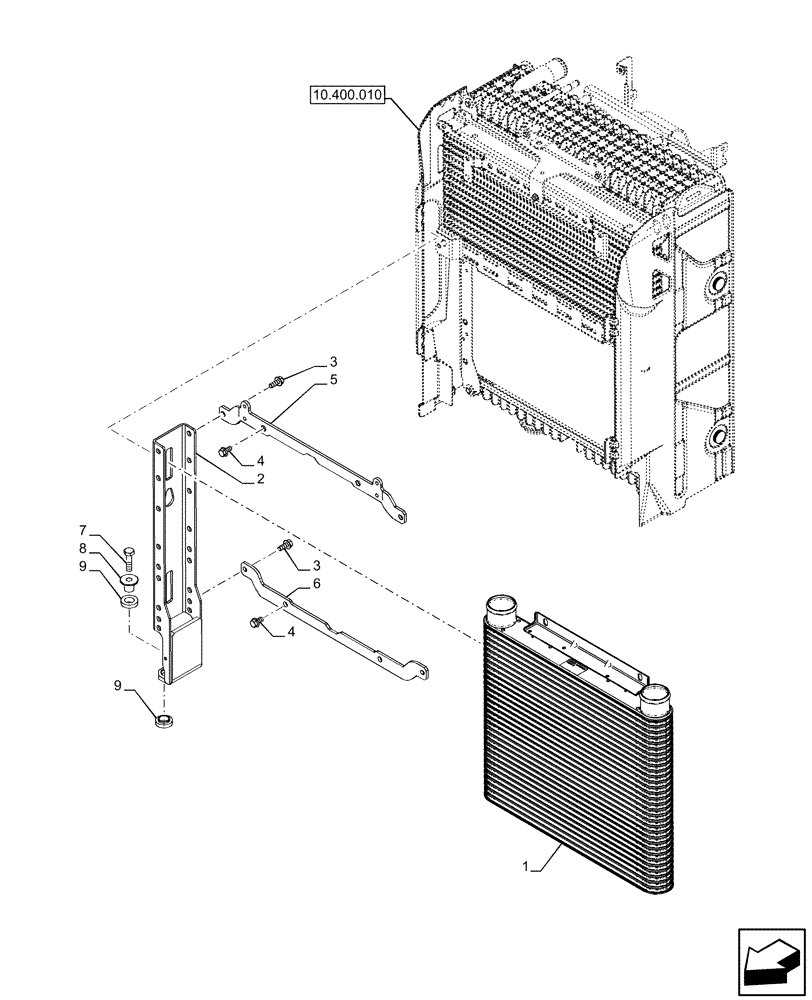 10.400.010

3

5

4

2

7

8

9

3

6

4

9

1