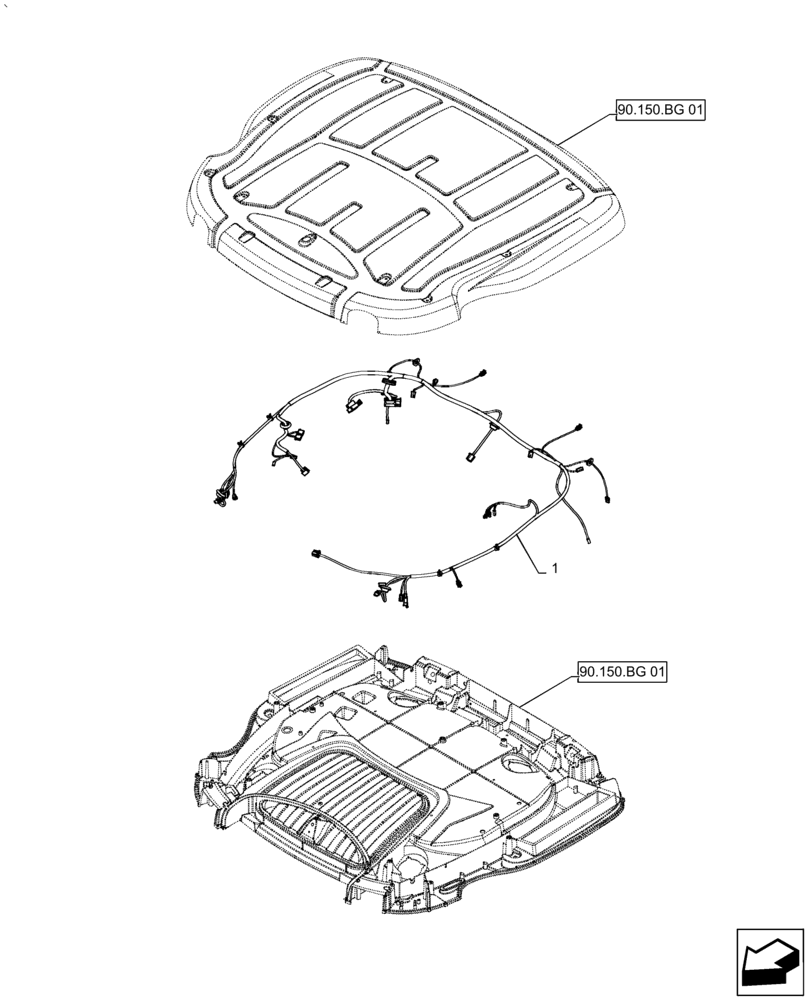 90.150.BG 01

1

90.150.BG 01