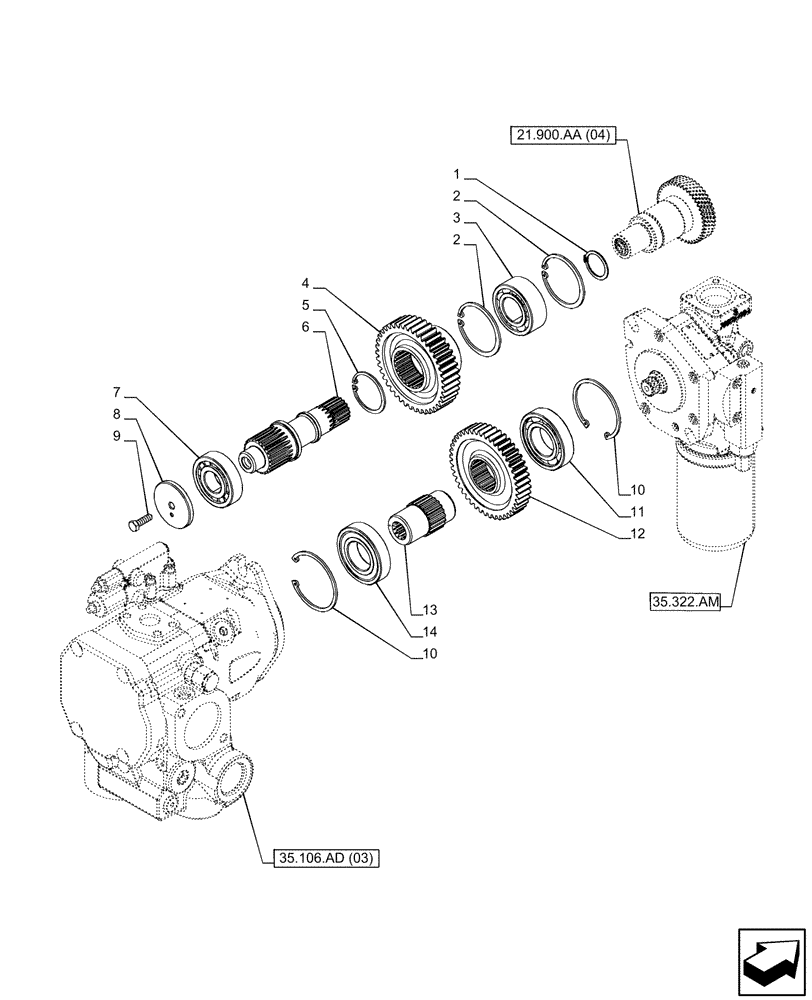 21.900.AA (04)

1
2
3
2
4
5
6
7
8
9
10
11
12
13
14
10

35.322.AM

35.106.AD (03)