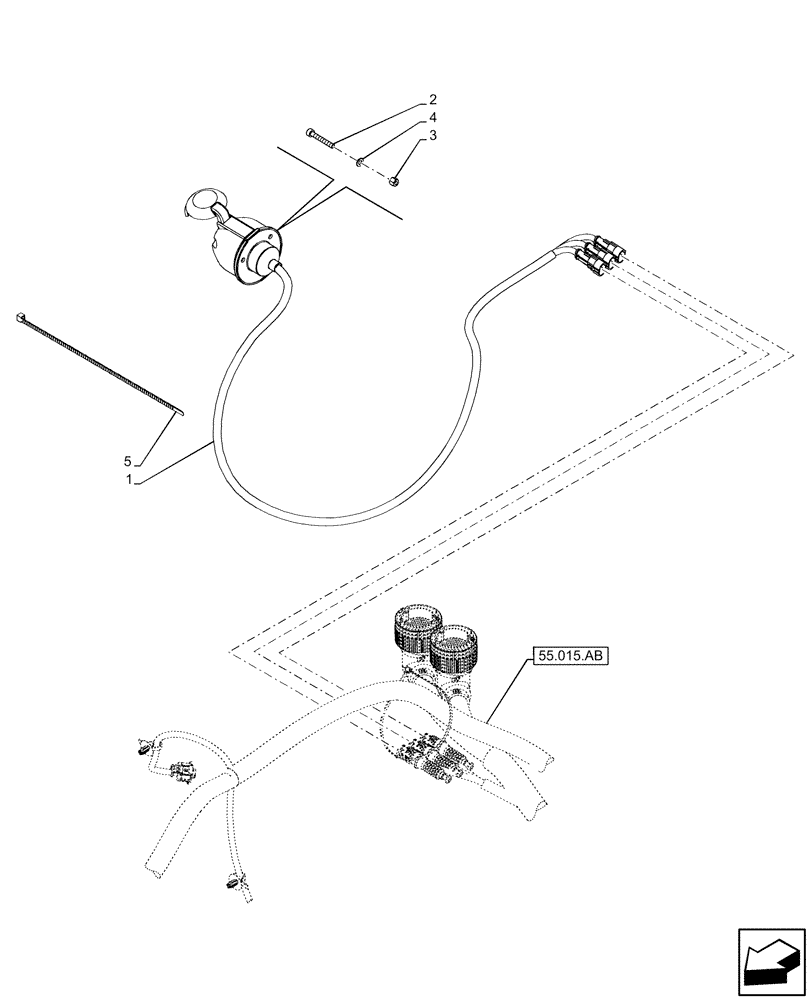 2
4
3
5
1
55.015.AB