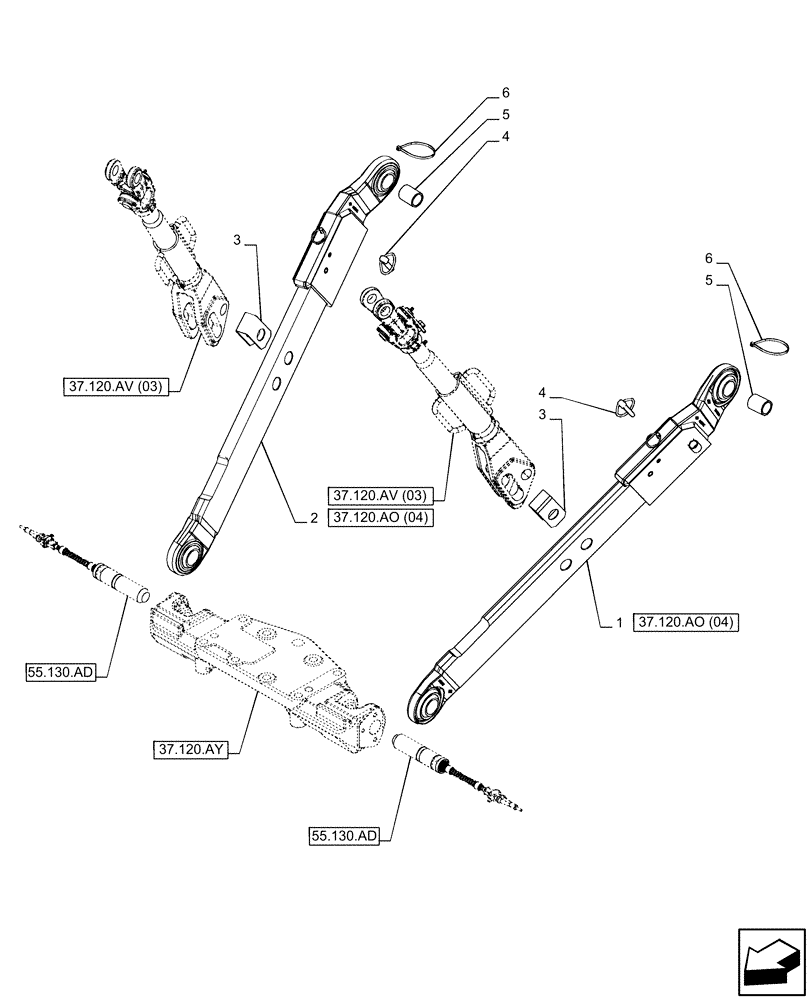 6
5
4
3
37.120.AV (03)
6
5
4
3
37.120.AV (03)
2 37.120.AO (04)
1 37.120.AO (04)
55.130.AD
37.120.AY
55.130.AD