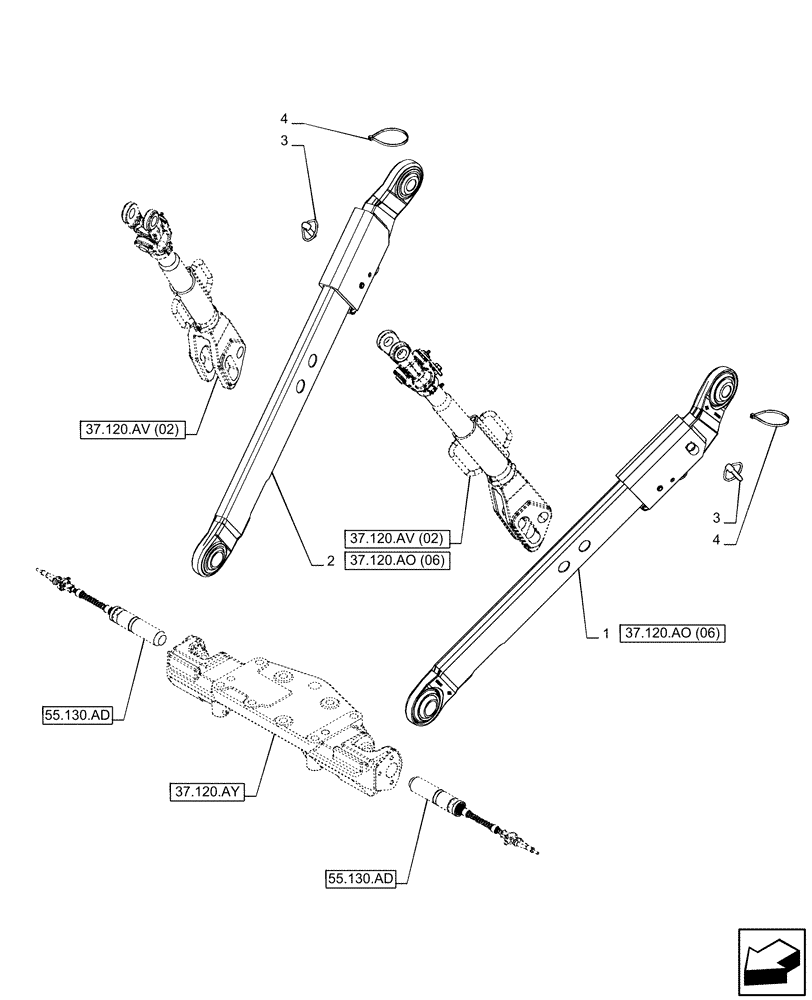 4
3
37.120.AV (02)
37.120.AV (02)
2 37.120.AO (06)
3
4
1 37.120.AO (06)
55.130.AD
37.120.AY
55.130.AD