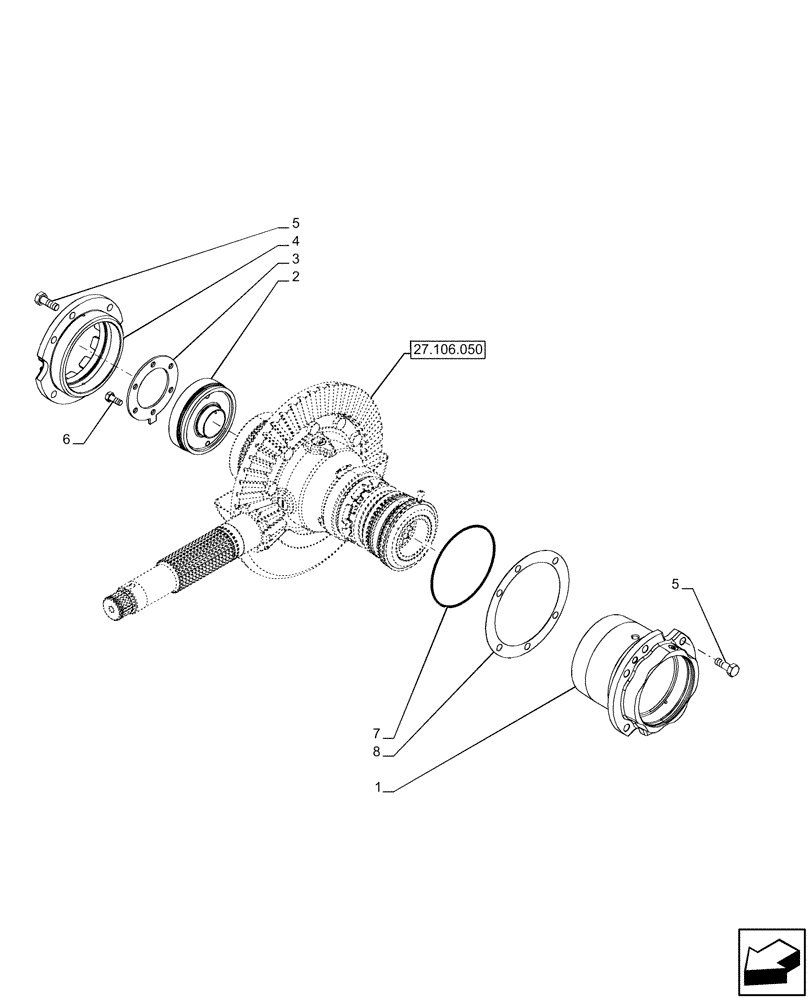 5
4
3
2
27.106.050
6
5
7
8
1