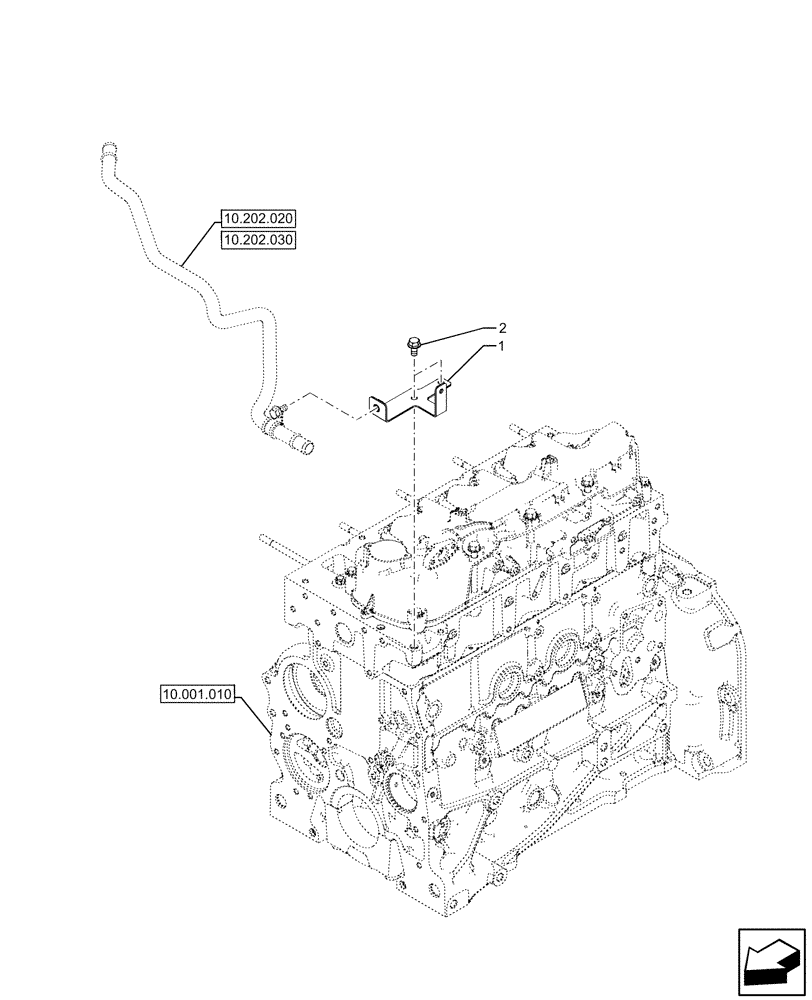 10.202.020
10.202.030
2
1
10.001.010