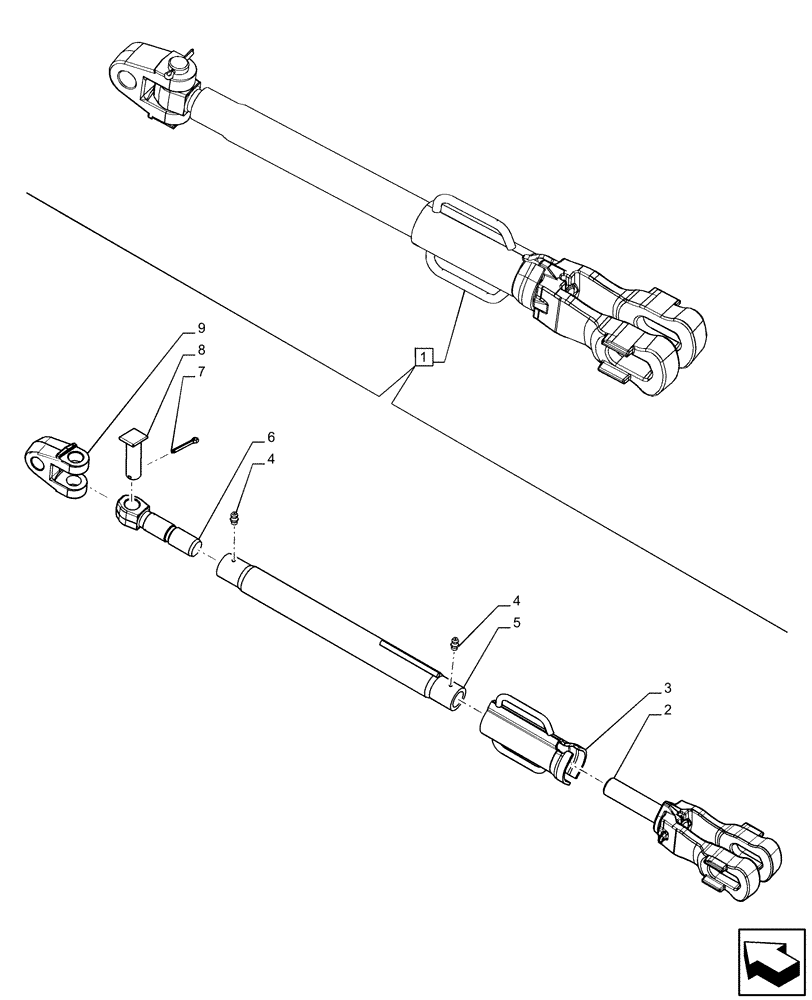 1
9
8
7
6
4
4
5
3
2