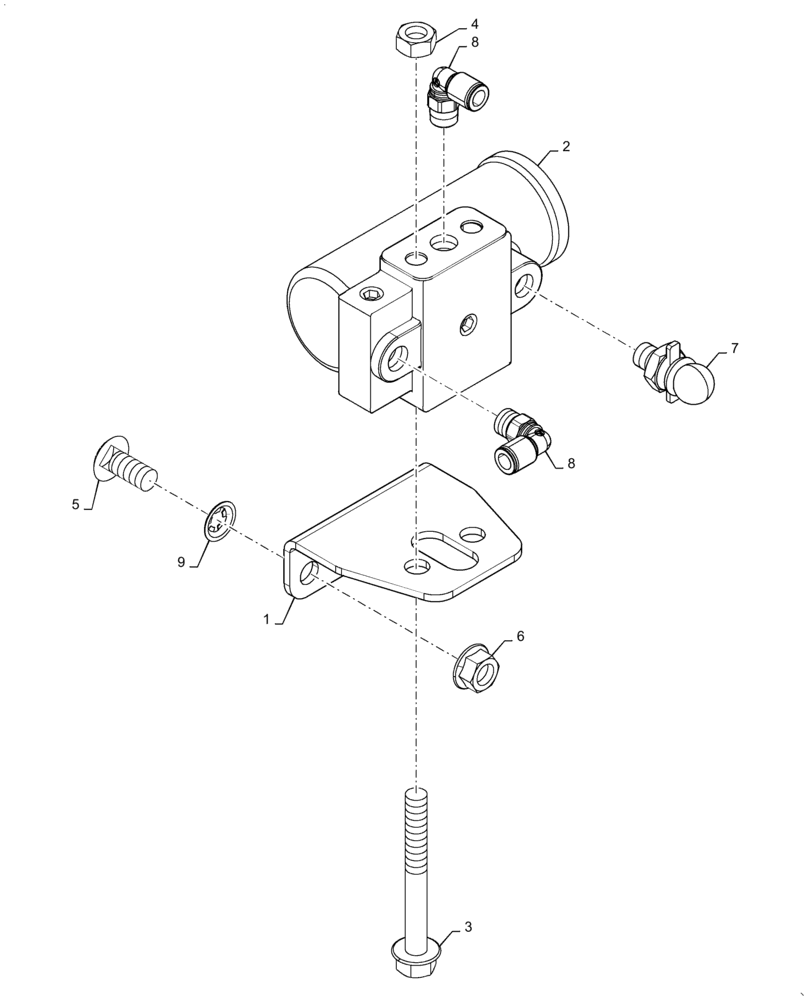 4
8
2
7
8
5
9
1
6
3