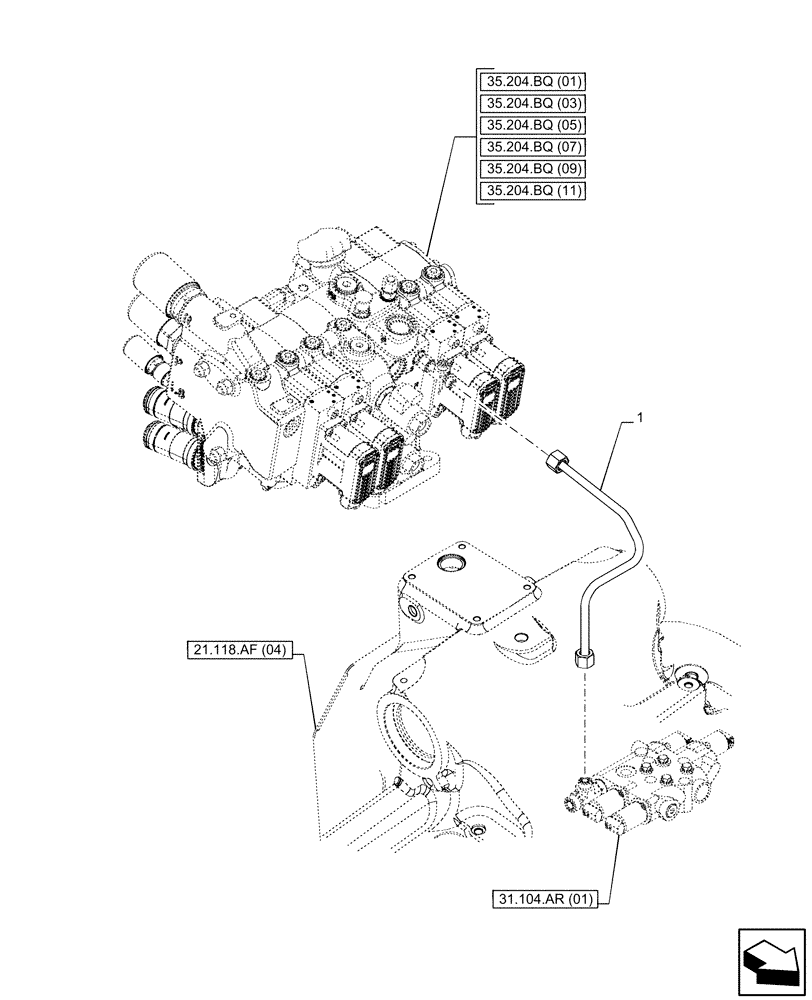 35.204.BQ (01)
35.204.BQ (03)
35.204.BQ (05)
35.204.BQ (07)
35.204.BQ (09)
35.204.BQ (11)

1

21.118.AF (04)

31.104.AR (01)