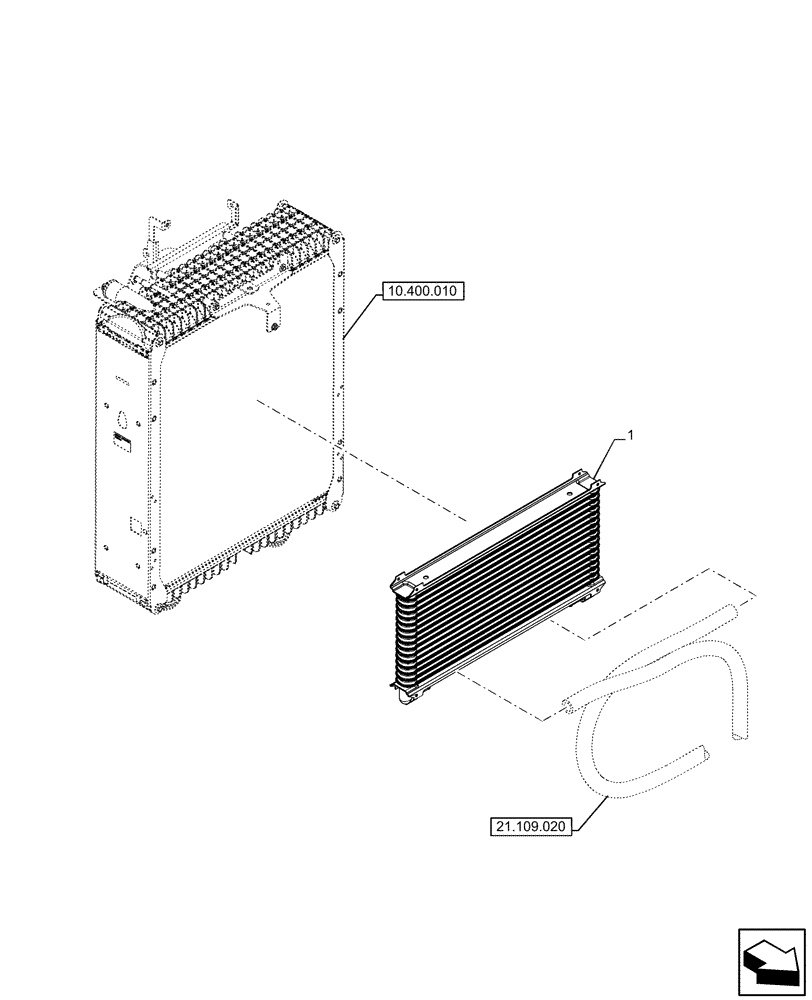 10.400.010

1

21.109.020