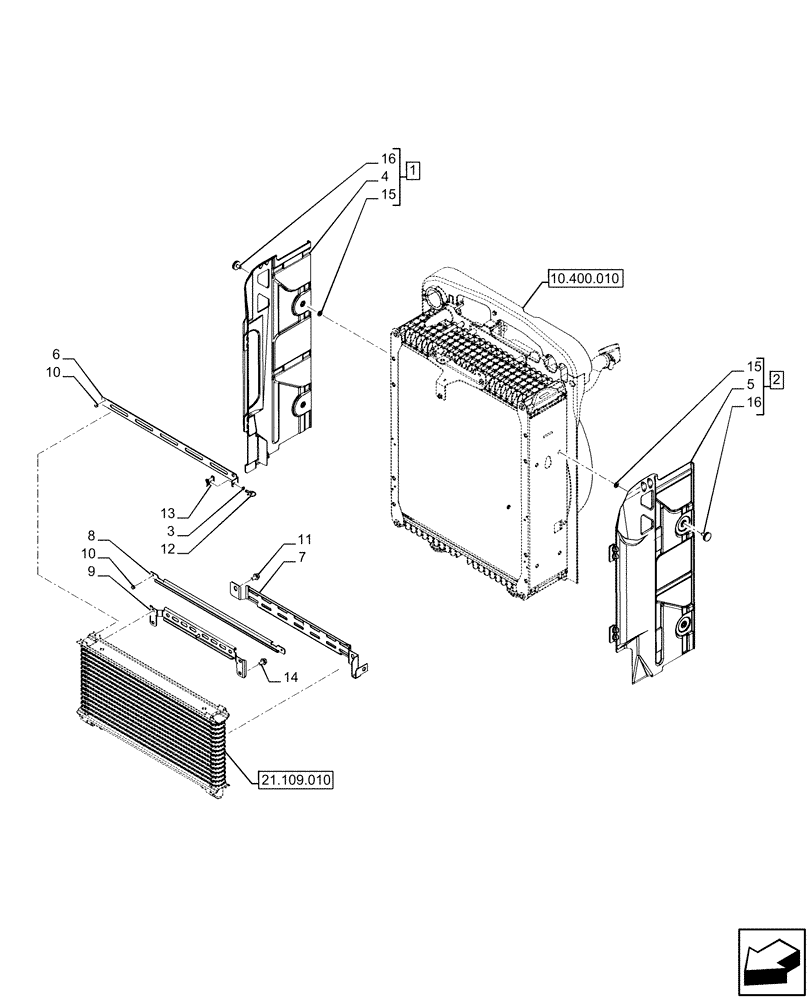 16
4
15
1
10.400.010
6
10
15
5
16
2
13
3
12
8
10
9
11
7
14
21.109.010