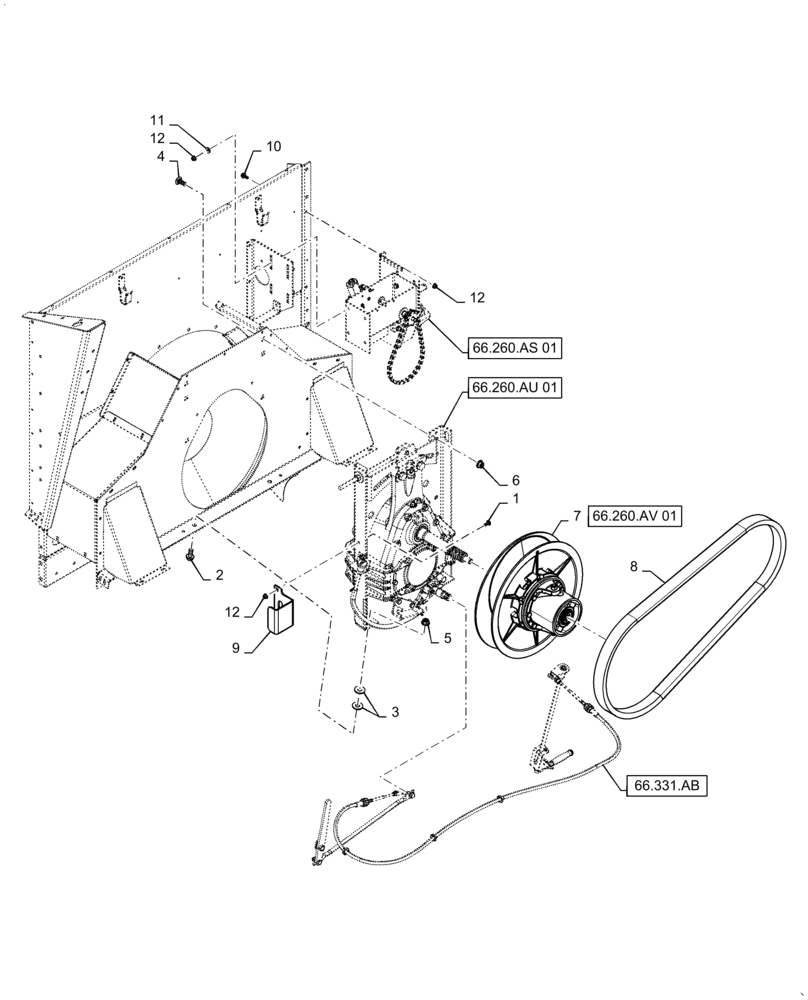 11
12
4
10
12
66.260.AS 01
66.260.AU 01
6
1
7
66.260.AV 01
8
2
12
9
5
3
66.331.AB