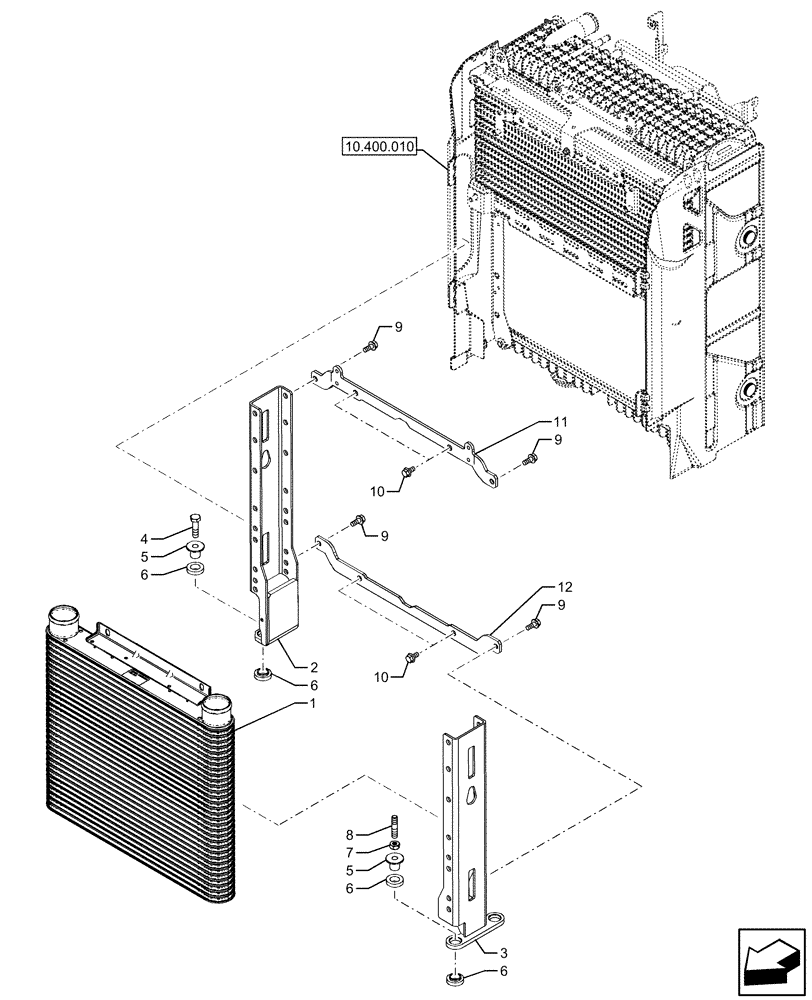 10.400.010
9
11
9
10
4
5
6
9
12
9
10
2
6
1
8
7
5
6
3
6