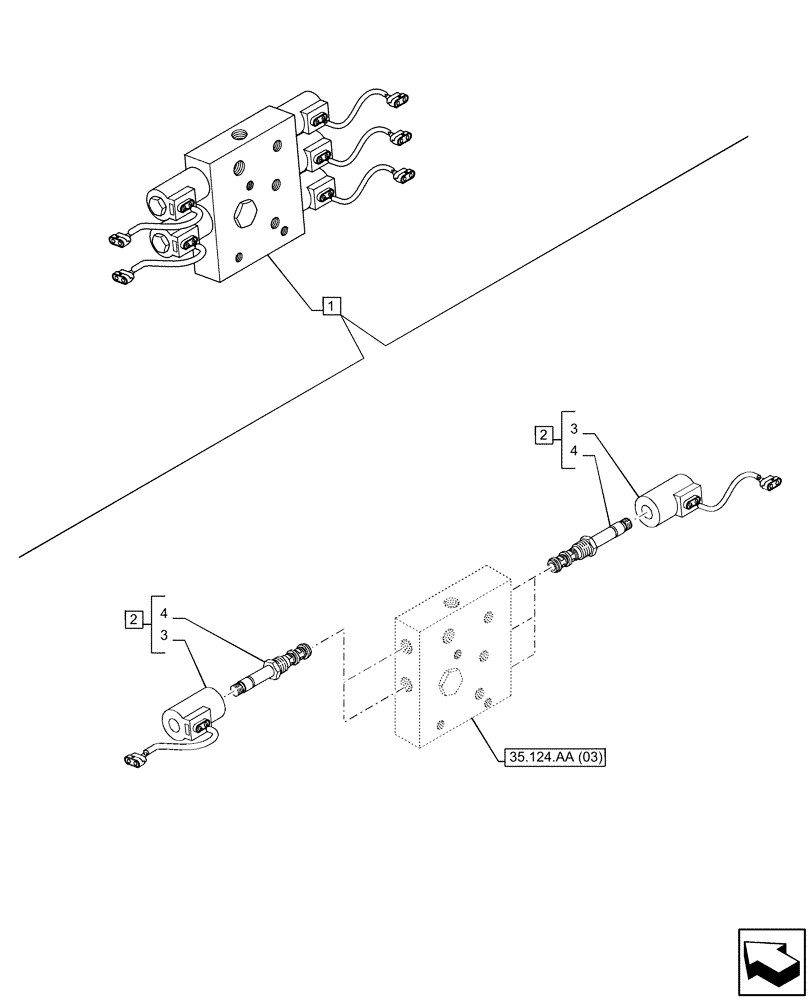 1

2
3
4

2
4
3

35.124.AA (03)