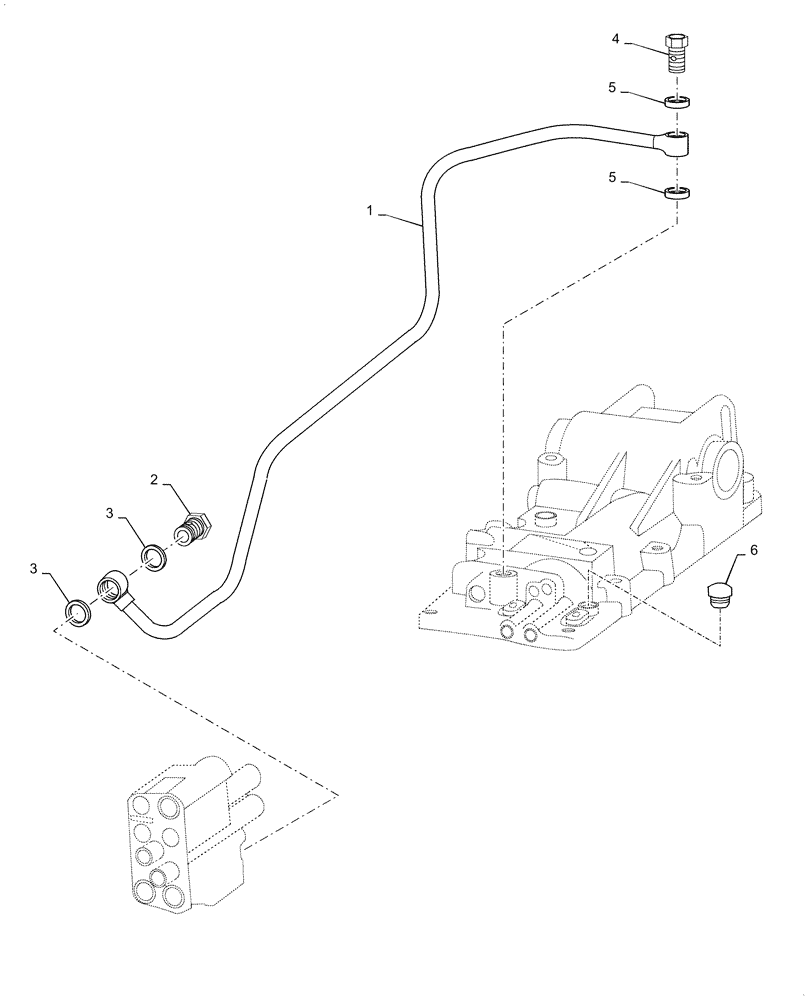 4
5
5
1
2
3
3
6