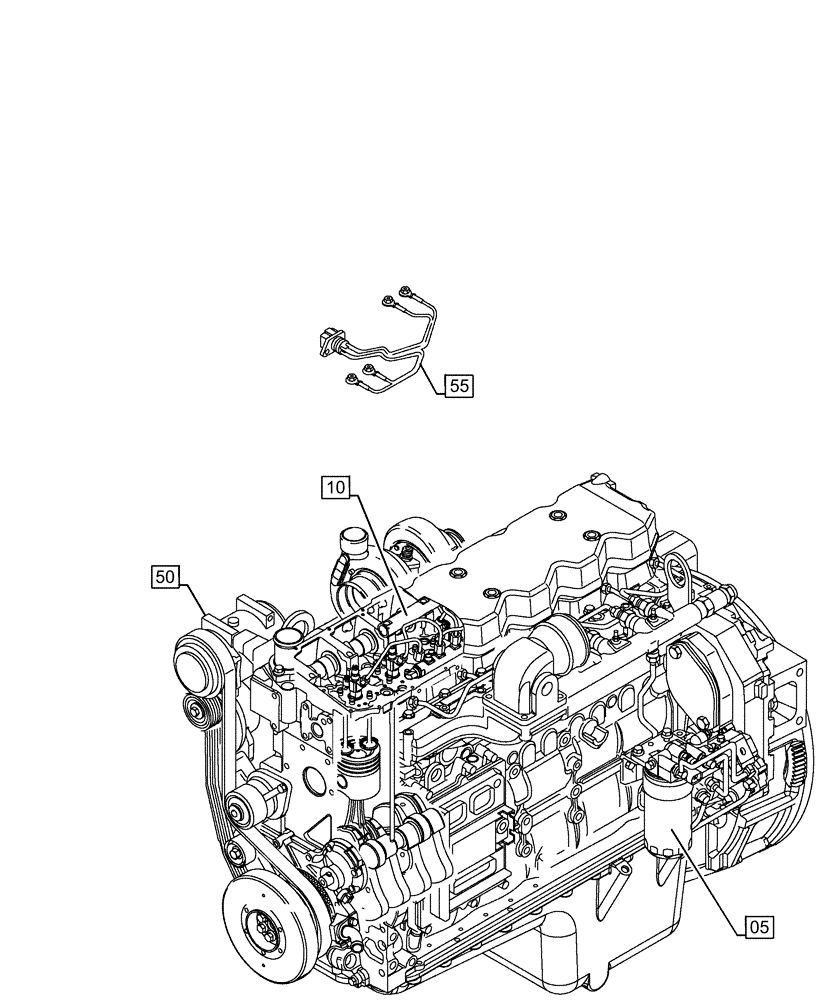 55

10

50

05