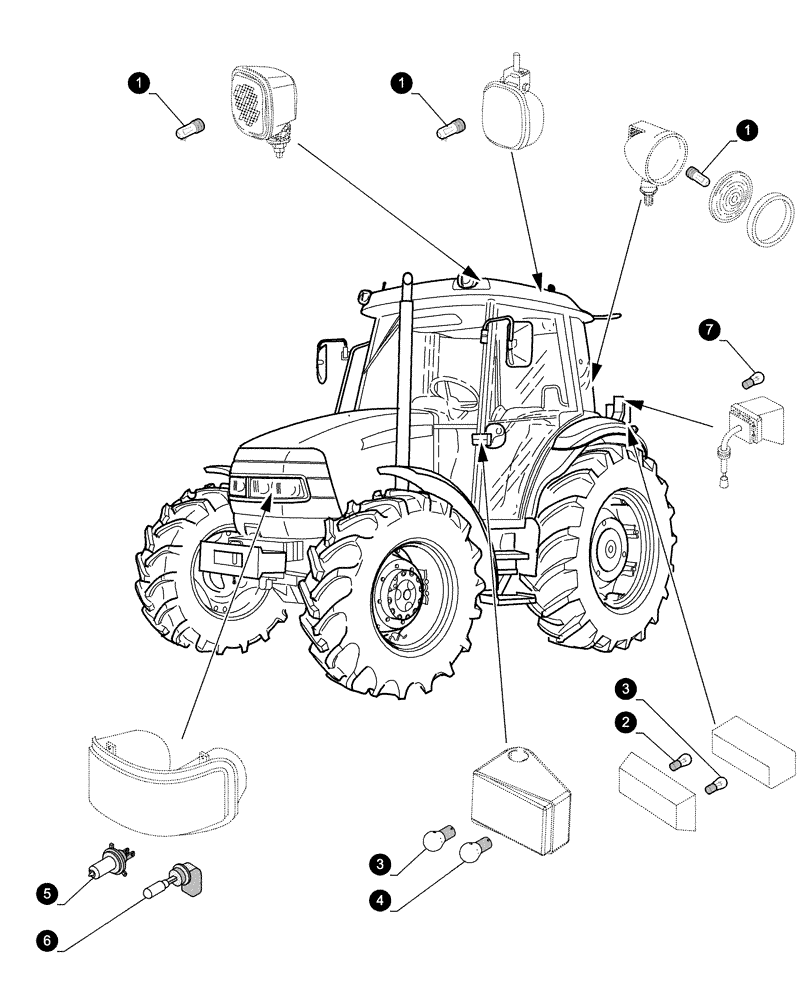 1
1
1
7
3
2
3
4
5
6