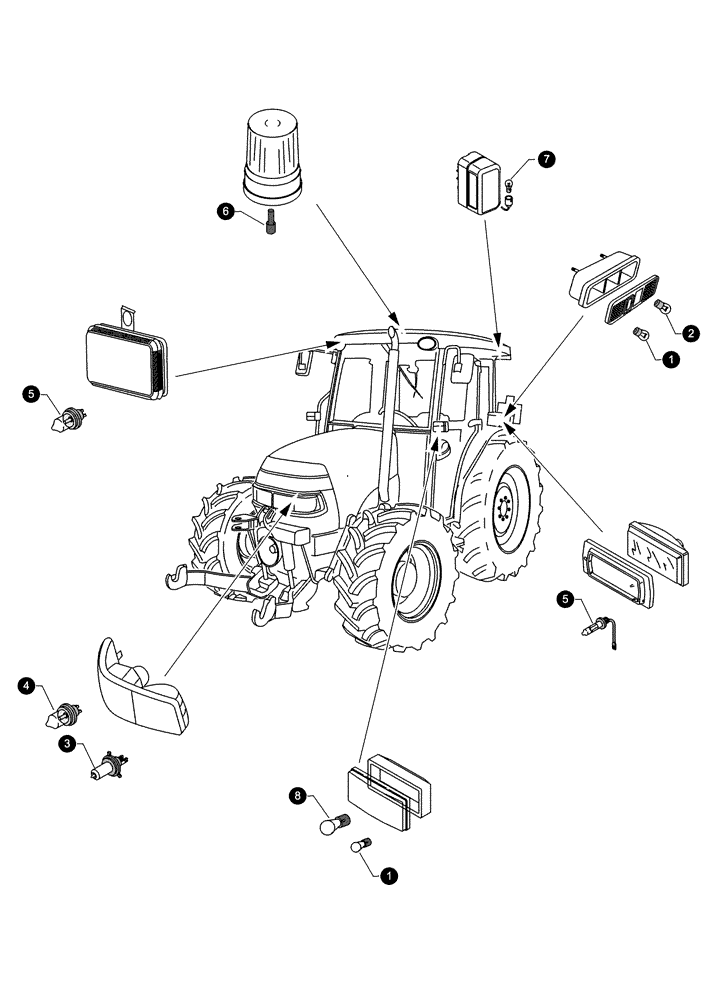 6
7
2
1
5
5
4
3
8
1