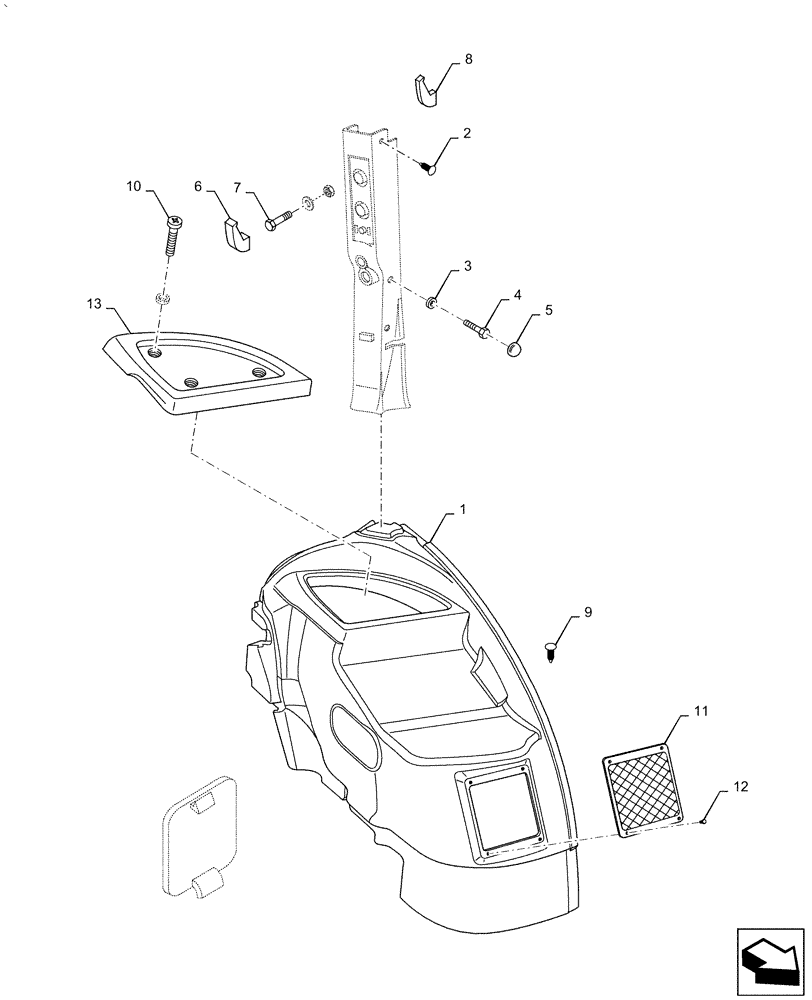 8
2
10
6
7
3
4
5
13
1
9
11
12