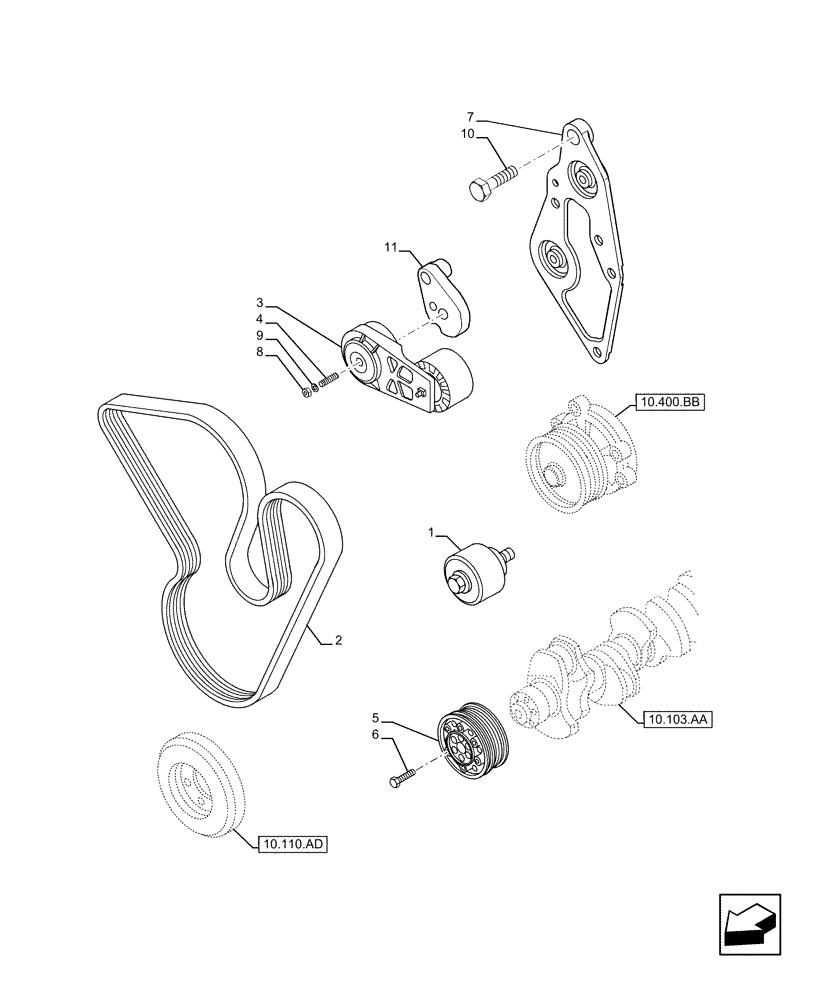 7
10
11
3
4
9
8
10.400.BB
1
2
10.103.AA
5
6
10.110.AD