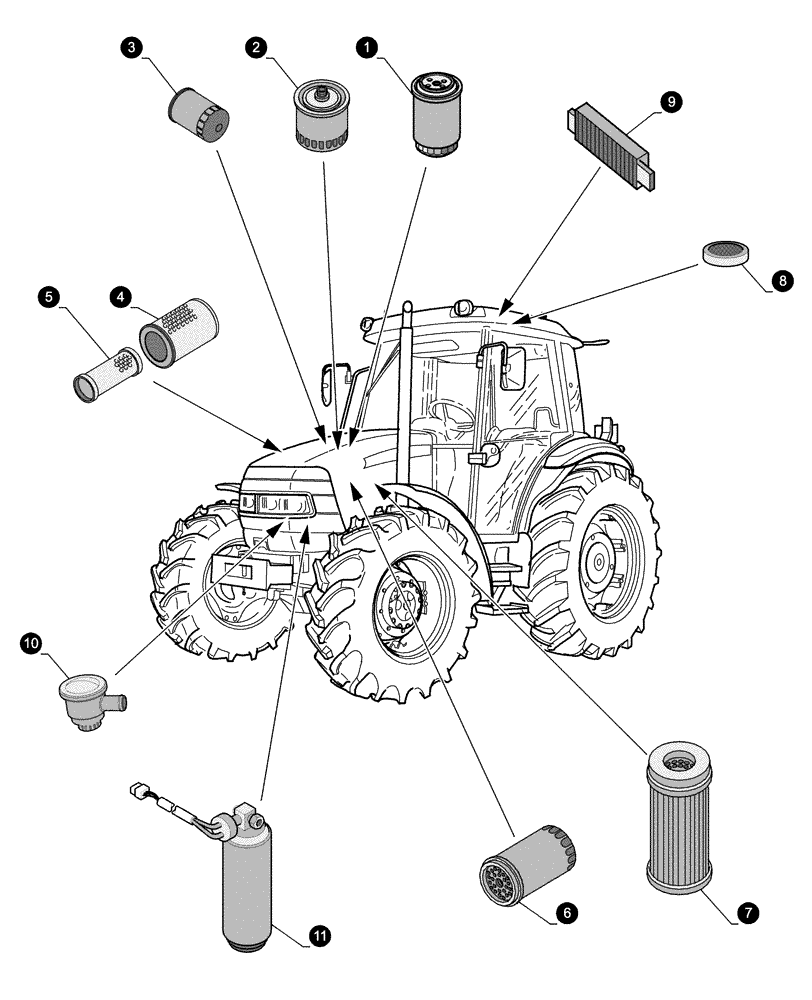 3
2
1
9
8
5
4
10
11
6
7