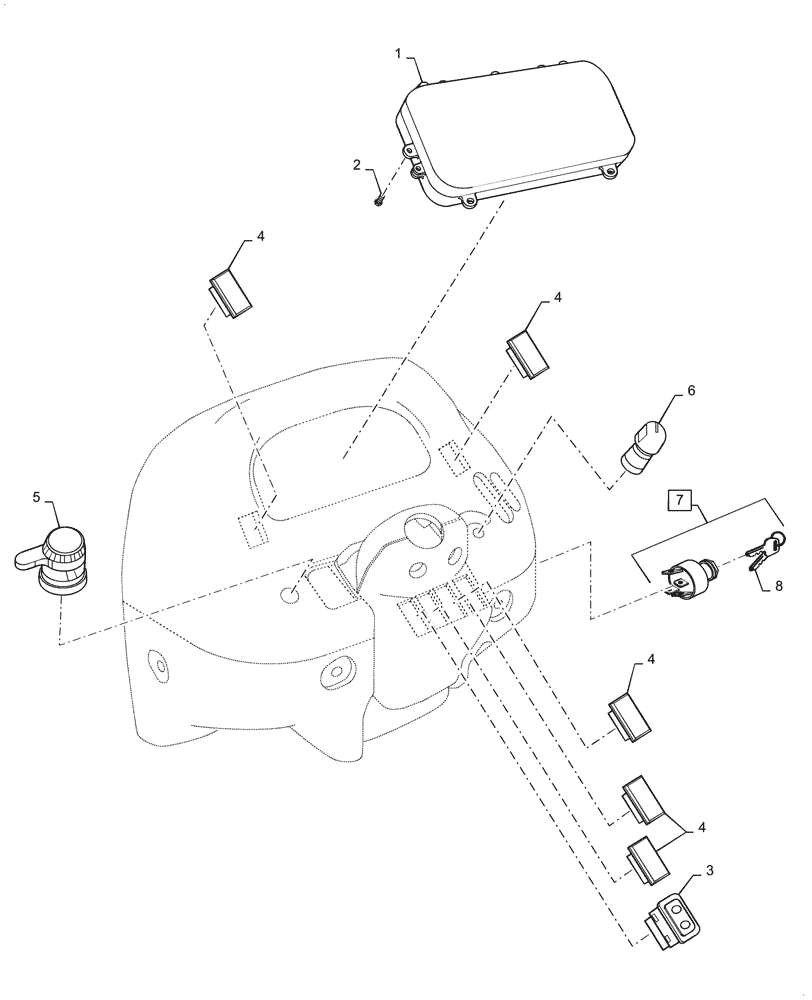 1
2
4
4
6
5
7
8
4
4
3