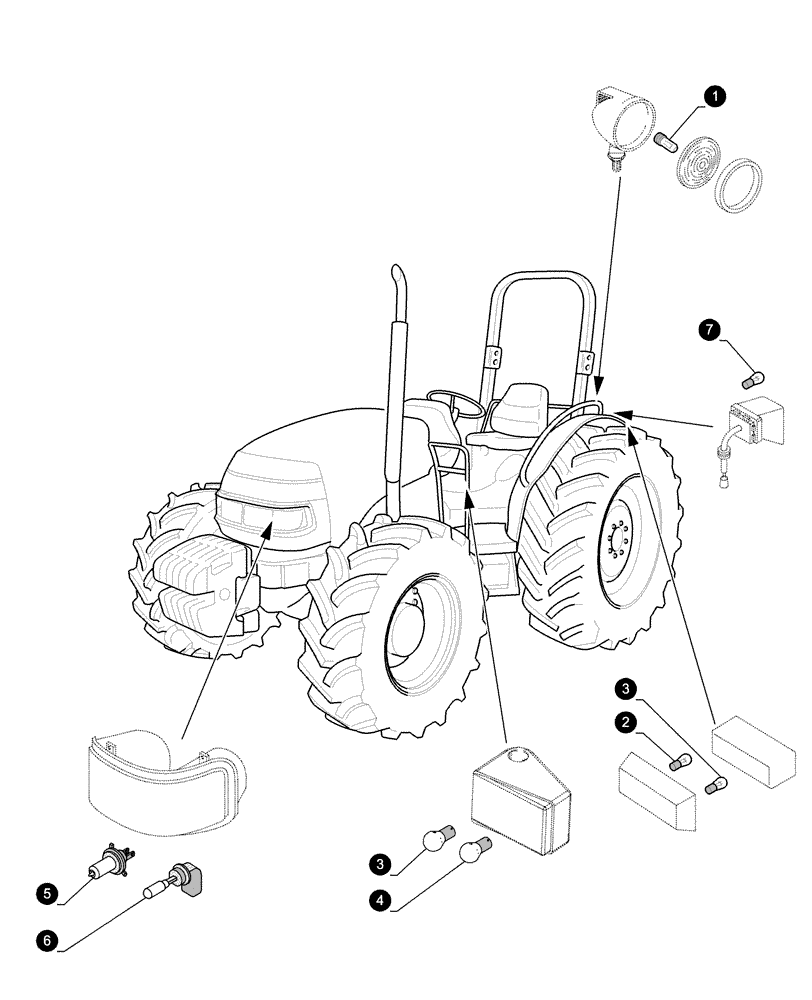 1
7
3
2
3
4
5
6