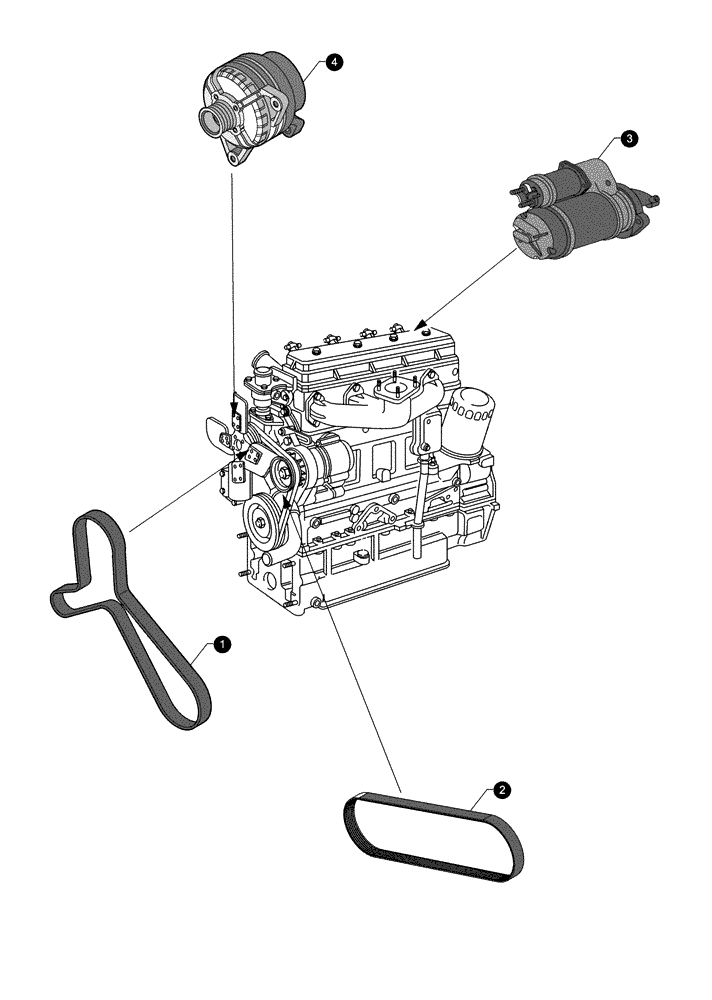 4
3
1
2